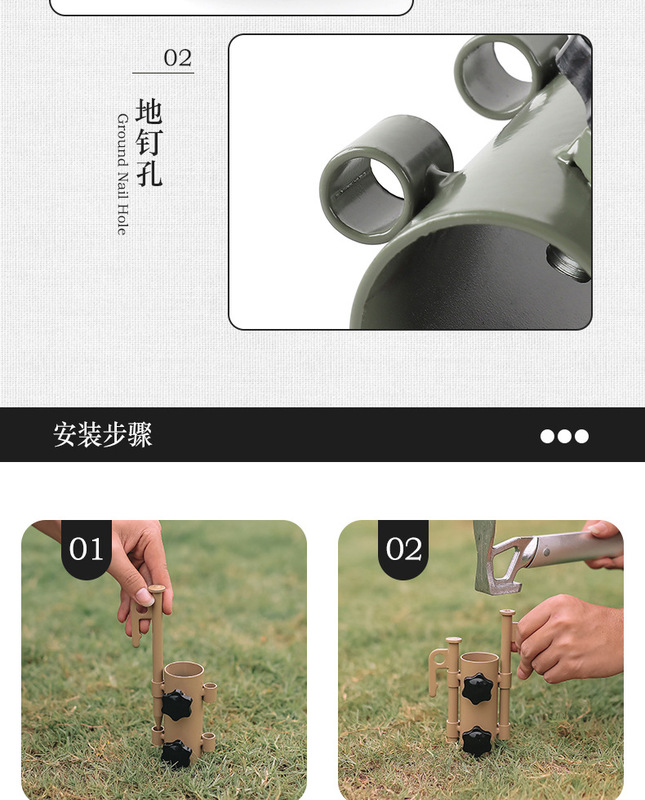 02

地钉孔

Ground Nail Hole

安装步骤

01

02