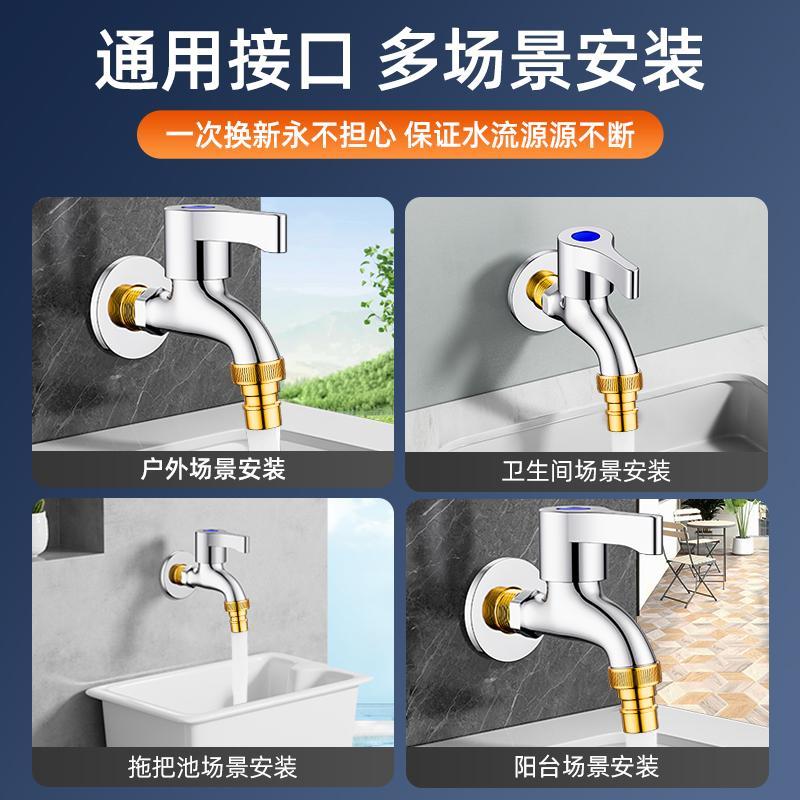 通用接口 多场景安装

一次换新永不担心 保证水流源源不断

户外场景安装

卫生间场景安装

拖把池场景安装

阳台场景安装