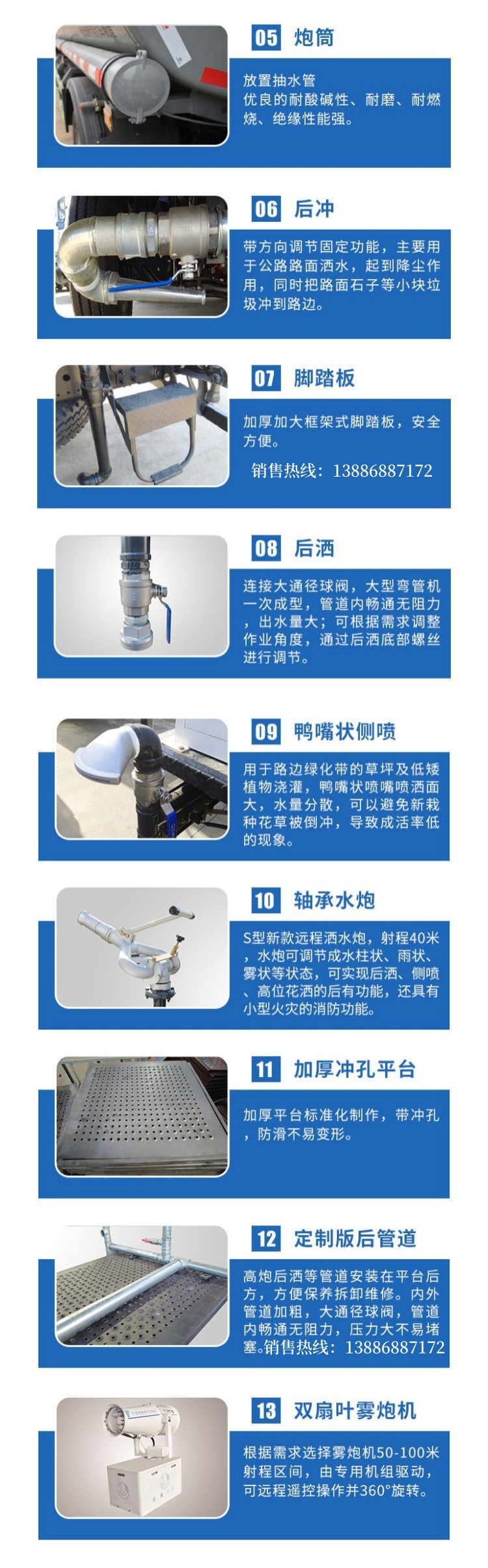 05 炮筒

放置抽水管
优良的耐酸碱性、耐磨、耐燃烧、绝缘性能强。

06 后冲

带方向调节固定功能，主要用于公路路面洒水，起到降尘作用，同时把路面石子等小块垃圾冲到路边。

07 脚踏板

加厚加大框架式脚踏板，安全方便。

销售热线：13886887172

08 后洒

连接大通径球阀，大型弯管机一次成型，管道内畅通无阻力，出水量大；可根据需求调整作业角度，通过后洒底部螺丝进行调节。

09 鸭嘴状侧喷

用于路边绿化带的草坪及低矮植物浇灌，鸭嘴状喷嘴喷洒面大，水量分散，可以避免新栽种花草被倒冲，导致成活率低的现象。

10 轴承水炮

S型新款远程洒水炮，射程40米，水炮可调节成水柱状、雨状、雾状等状态，可实现后洒、侧喷、高位花洒的后有功能，还具有小型火灾的消防功能。

11 加厚冲孔平台

加厚平台标准化制作，带冲孔，防滑不易变形。

12 定制版后管道

高炮后洒等管道安装在平台后方，方便保养拆卸维修。内外管道加粗，大通径球阀，管道内畅通无阻力，压力大不易堵塞。销售热线：13886887172

13 双扇叶雾炮机

根据需求选择雾炮机50-100米射程区间，由专用机组驱动，可远程遥控操作并360°旋转。