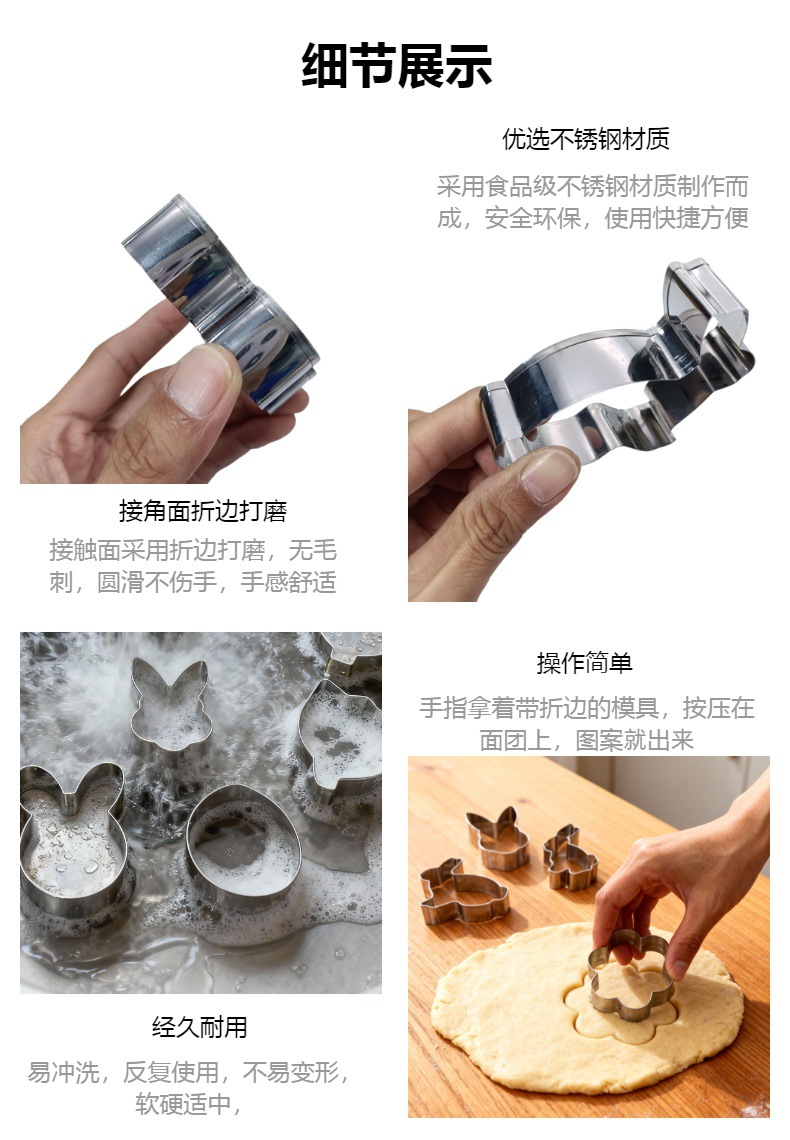 细节展示

优选不锈钢材质

采用食品级不锈钢材质制作而成，安全环保，使用快捷方便

接角面折边打磨

接触面采用折边打磨，无毛刺，圆滑不伤手，手感舒适

操作简单

手指拿着带折边的模具，按压在面团上，图案就出来

经久耐用

易冲洗，反复使用，不易变形，软硬适中，