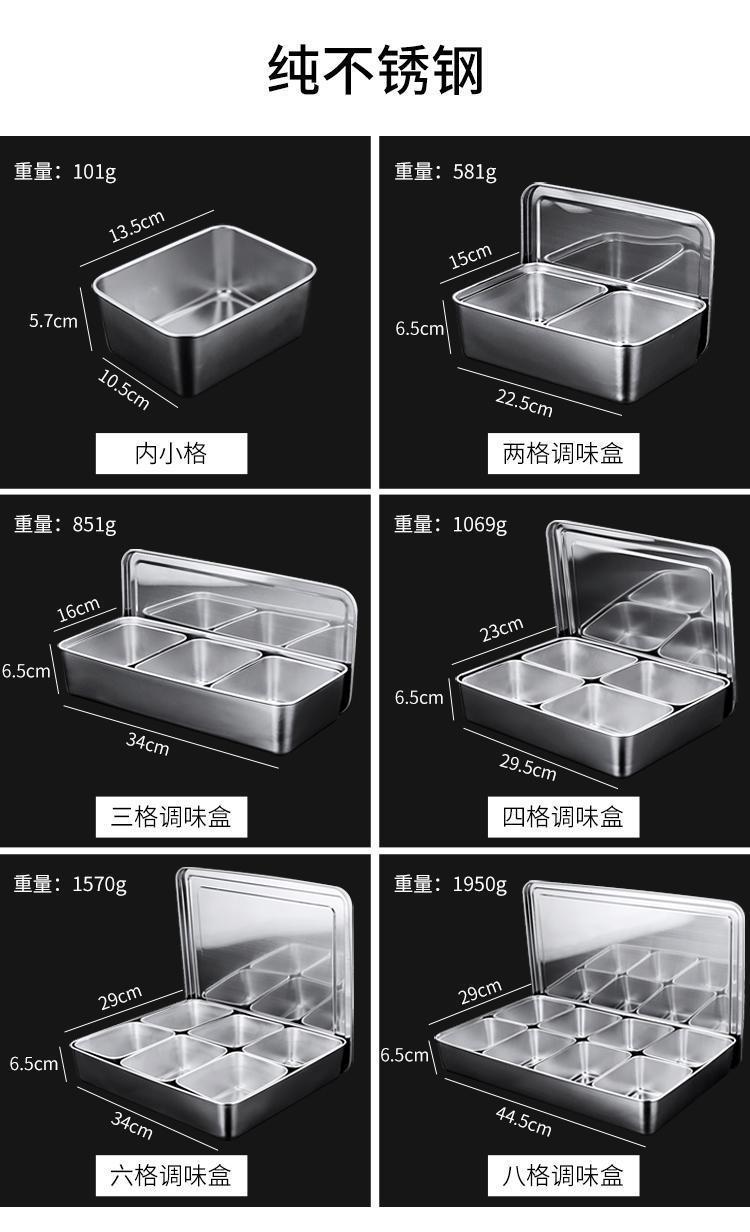 纯不锈钢

重量：101g
13.5cm
5.7cm
10.5cm
内小格

重量：581g
15cm
6.5cm
22.5cm
两格调味盒

重量：851g
16cm
6.5cm
34cm
三格调味盒

重量：1069g
23cm
6.5cm
29.5cm
四格调味盒

重量：1570g
29cm
6.5cm
34cm
六格调味盒

重量：1950g
29cm
6.5cm
44.5cm
八格调味盒