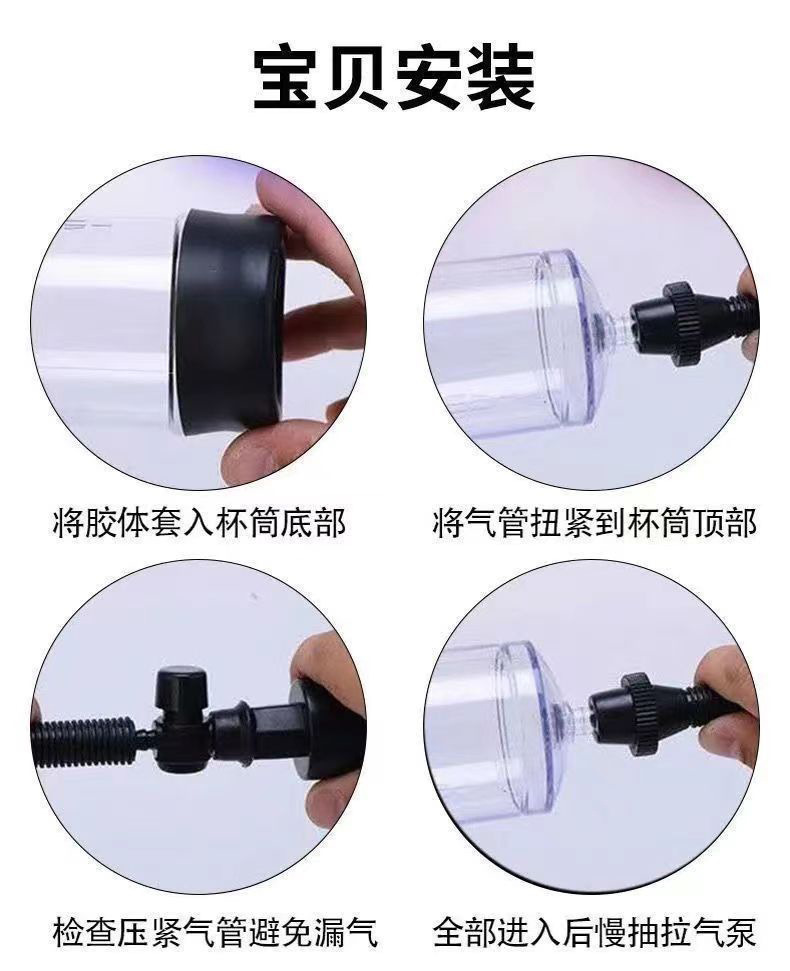 宝贝安装

将胶体套入杯筒底部

将气管扭紧到杯筒顶部

检查压紧气管避免漏气

全部进入后慢抽拉气泵