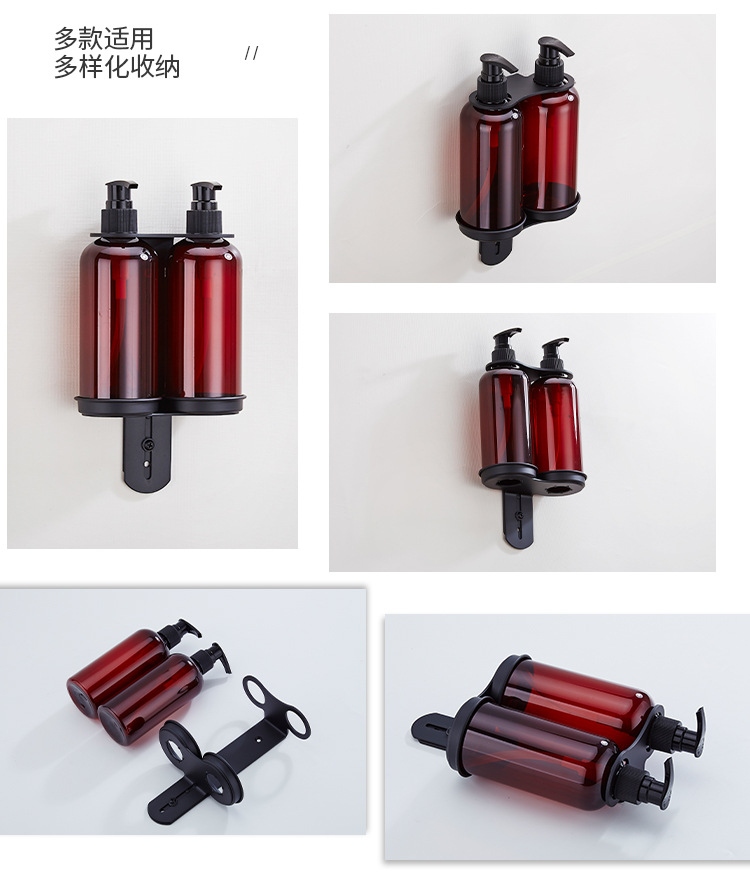 多款适用
多样化收纳

//