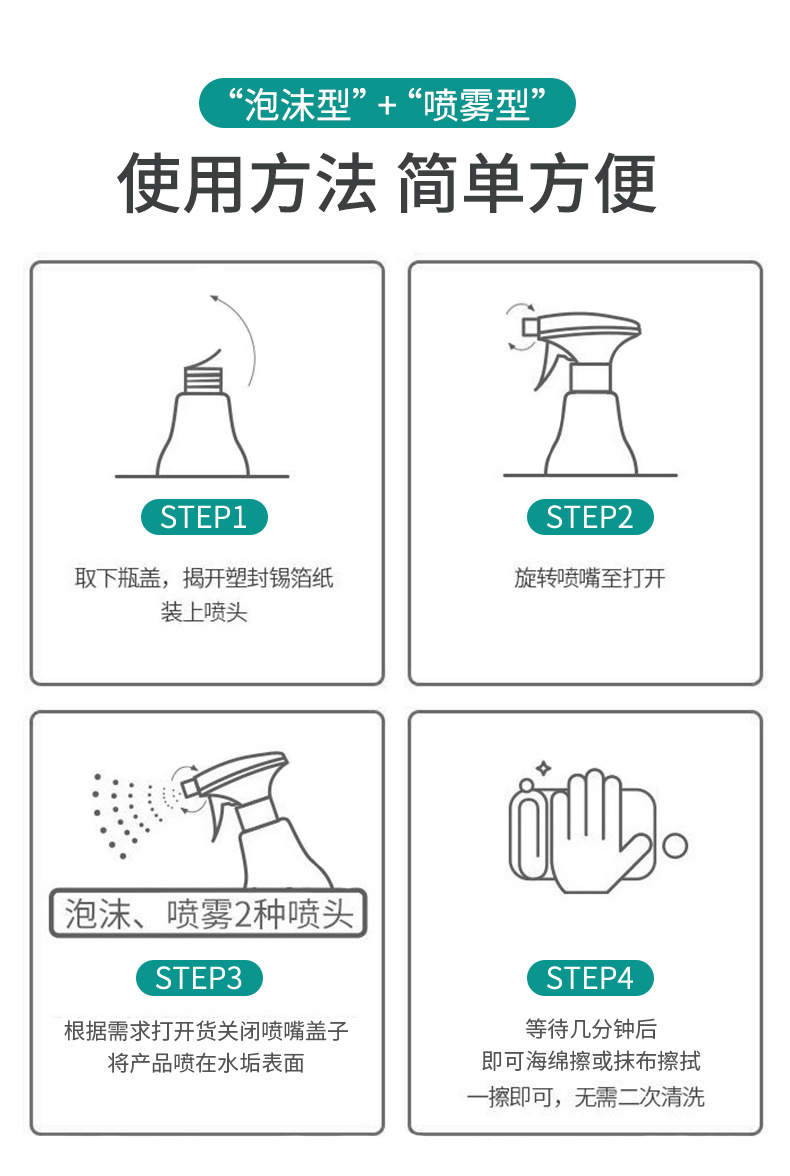 “泡沫型”+“喷雾型”

使用方法 简单方便

STEP1

取下瓶盖，揭开塑封锡箔纸
装上喷头

STEP2

旋转喷嘴至打开

泡沫、喷雾2种喷头

STEP3

根据需求打开货关闭喷嘴盖子
将产品喷在水垢表面

STEP4

等待几分钟后
即可海绵擦或抹布擦拭
一擦即可，无需二次清洗