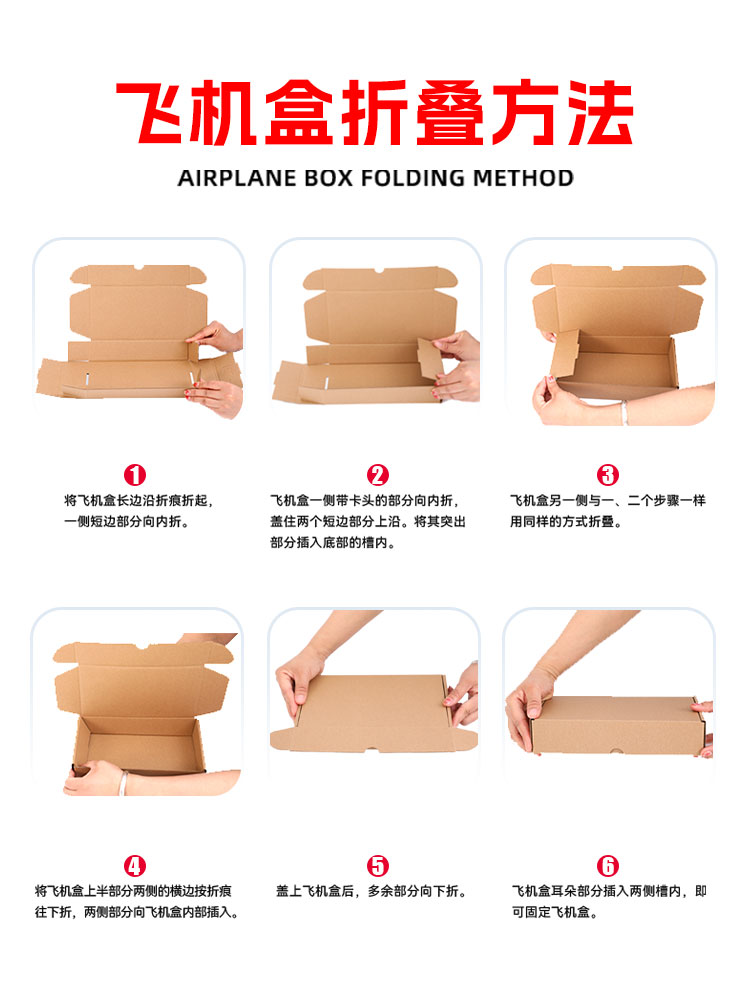 飞机盒折叠方法

AIRPLANE BOX FOLDING METHOD

1

将飞机盒长边沿折痕折起，一侧短边部分向内折。

2

飞机盒一侧带卡头的部分向内折，盖住两个短边部分上沿。将其突出部分插入底部的槽内。

3

飞机盒另一侧与一、二个步骤一样用同样的方式折叠。

4

将飞机盒上半部分两侧的横边按折痕往下折，两侧部分向飞机盒内部插入。

5

盖上飞机盒后，多余部分向下折。

6

飞机盒耳朵部分插入两侧槽内，即可固定飞机盒。