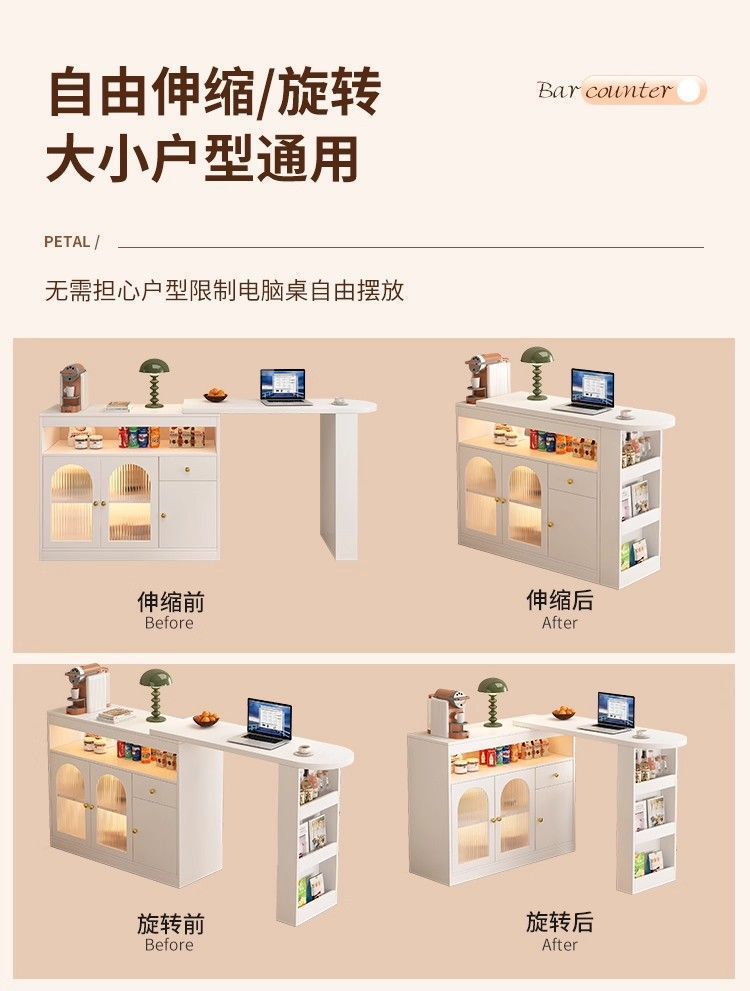 自由伸缩/旋转
大小户型通用

Bar counter

PETAL /

无需担心户型限制电脑桌自由摆放

伸缩前
Before

伸缩后
After

旋转前
Before

旋转后
After