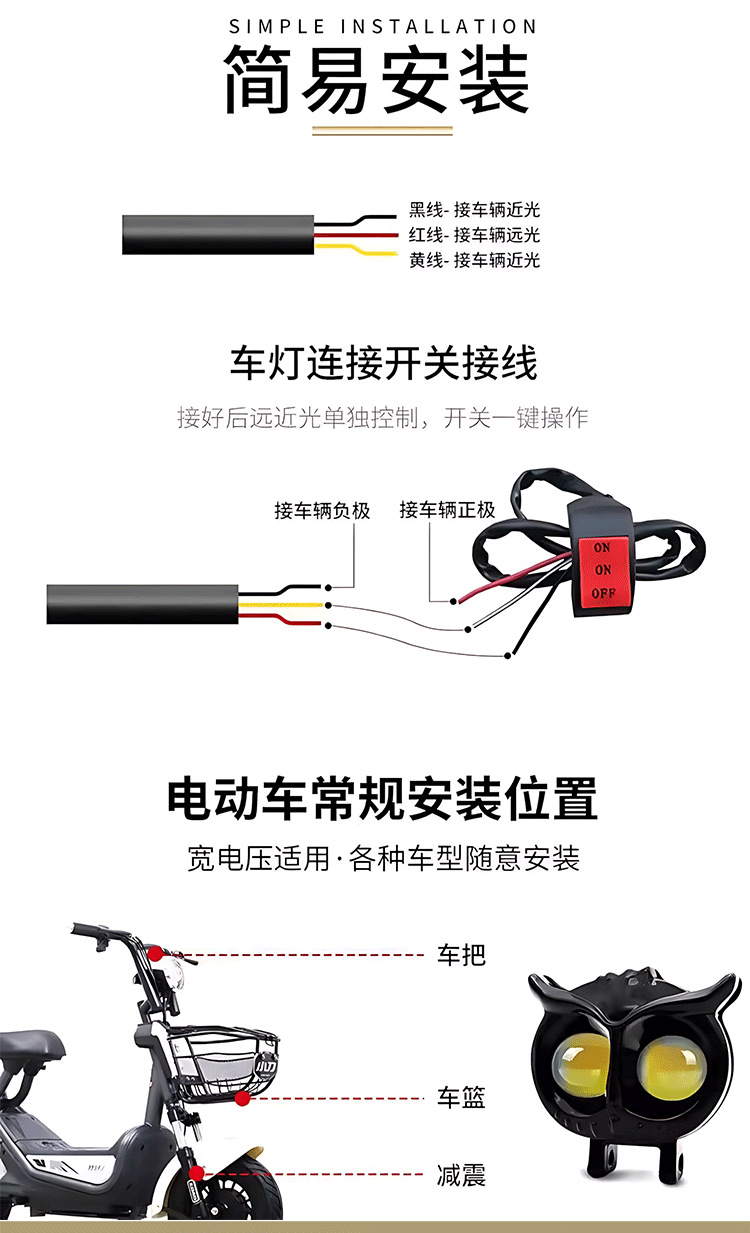 SIMPLE INSTALLATION
简易安装

黑线- 接车辆近光
红线- 接车辆远光
黄线- 接车辆近光

车灯连接开关接线
接好后远近光单独控制，开关一键操作

接车辆负极
接车辆正极
ON
ON
OFF

电动车常规安装位置
宽电压适用·各种车型随意安装

车把
车篮
减震