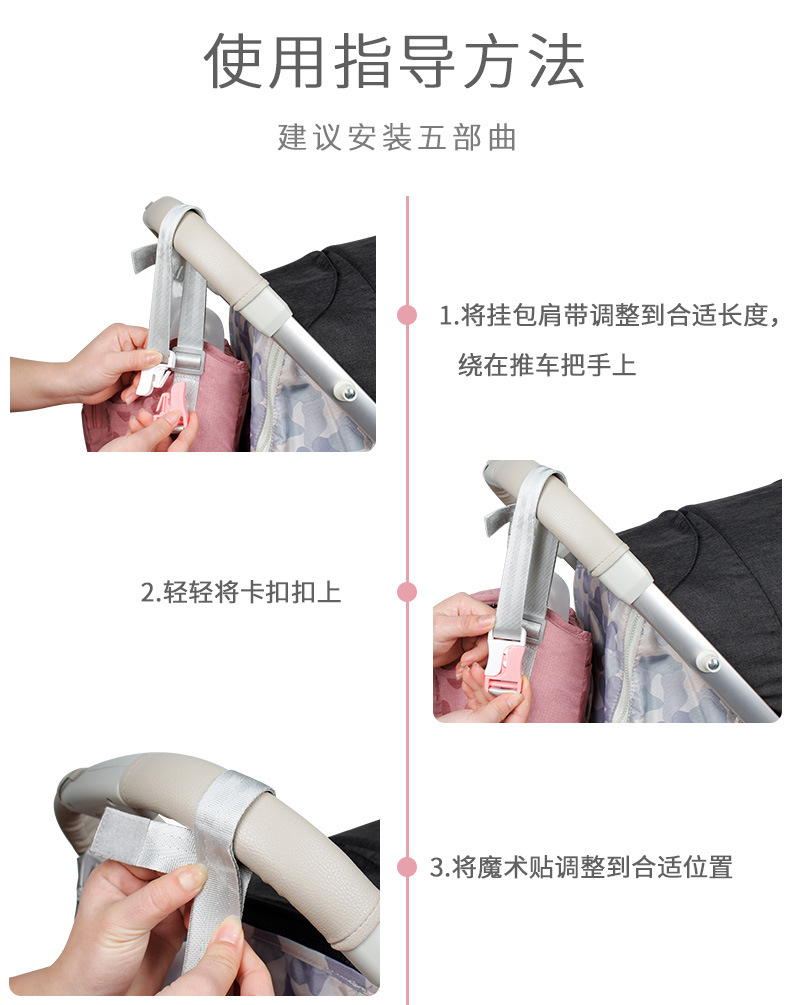 使用指导方法

建议安装五部曲

1.将挂包肩带调整到合适长度，绕在推车把手上

2.轻轻将卡扣扣上

3.将魔术贴调整到合适位置