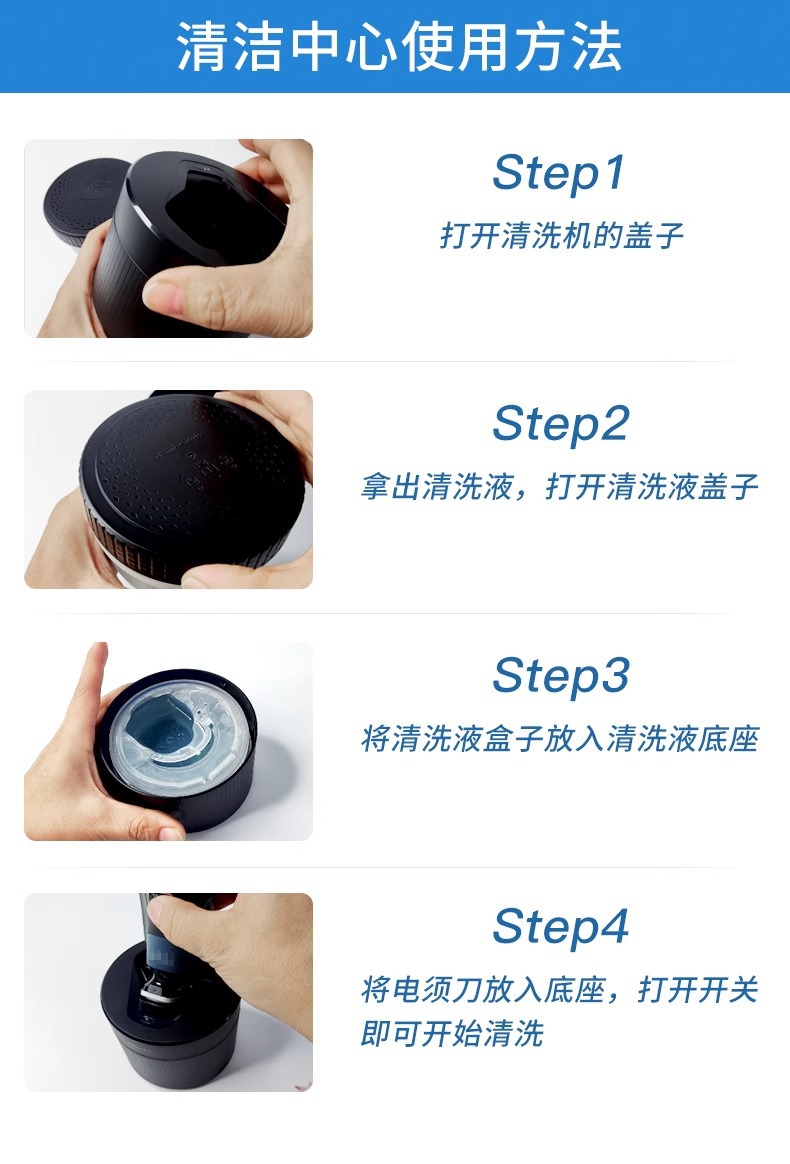 清洁中心使用方法

Step1
打开清洗机的盖子

Step2
拿出清洗液，打开清洗液盖子

Step3
将清洗液盒子放入清洗液底座

Step4
将电须刀放入底座，打开开关即可开始清洗