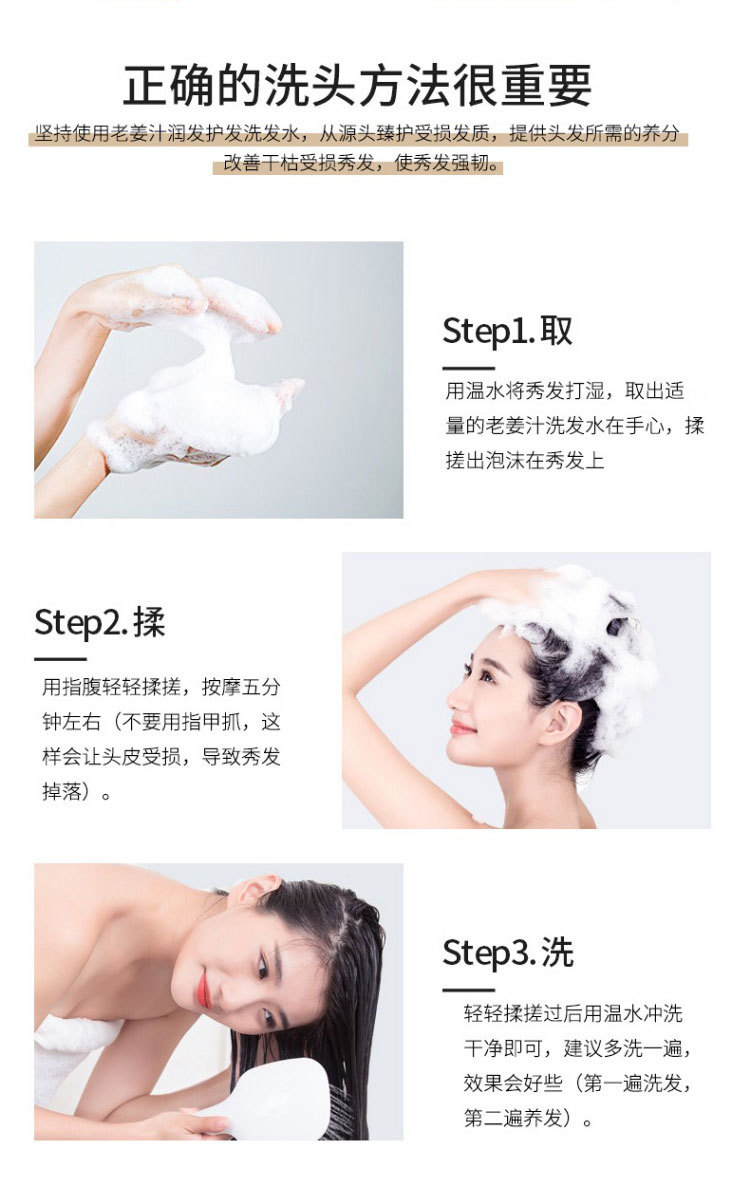 正确的洗头方法很重要

坚持使用老姜汁润发护发洗发水，从源头臻护受损发质，提供头发所需的养分改善干枯受损秀发，使秀发强韧。

Step1.取

用温水将秀发打湿，取出适量的老姜汁洗发水在手心，揉搓出泡沫在秀发上

Step2.揉

用指腹轻轻揉搓，按摩五分钟左右（不要用指甲抓，这样会让头皮受损，导致秀发掉落）。

Step3.洗

轻轻揉搓过后用温水冲洗干净即可，建议多洗一遍，效果会好些（第一遍洗发，第二遍养发）。