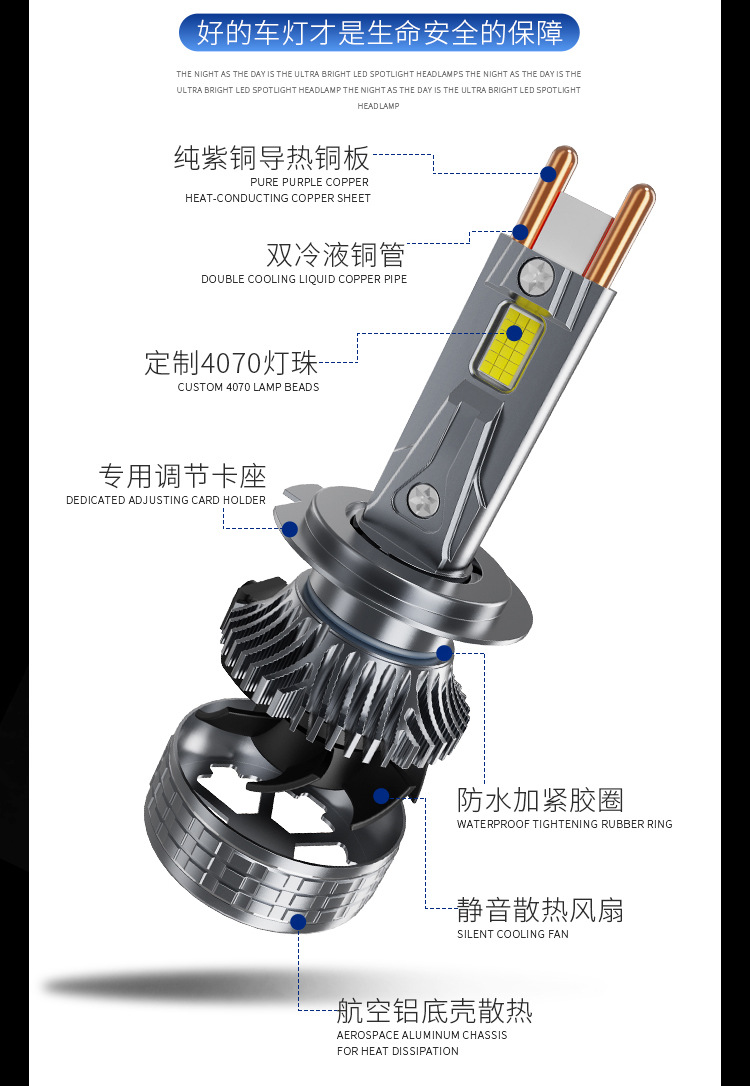 好的车灯才是生命安全的保障

THE NIGHT AS THE DAY IS THE ULTRA BRIGHT LED SPOTLIGHT HEADLAMPS THE NIGHT AS THE DAY IS THE ULTRA BRIGHT LED SPOTLIGHT HEADLAMP THE NIGHT AS THE DAY IS THE ULTRA BRIGHT LED SPOTLIGHT HEADLAMP

纯紫铜导热铜板
PURE PURPLE COPPER HEAT-CONDUCTING COPPER SHEET

双冷液铜管
DOUBLE COOLING LIQUID COPPER PIPE

定制4070灯珠
CUSTOM 4070 LAMP BEADS

专用调节卡座
DEDICATED ADJUSTING CARD HOLDER

防水加紧胶圈
WATERPROOF TIGHTENING RUBBER RING

静音散热风扇
SILENT COOLING FAN

航空铝底壳散热
AEROSPACE ALUMINUM CHASSIS FOR HEAT DISSIPATION