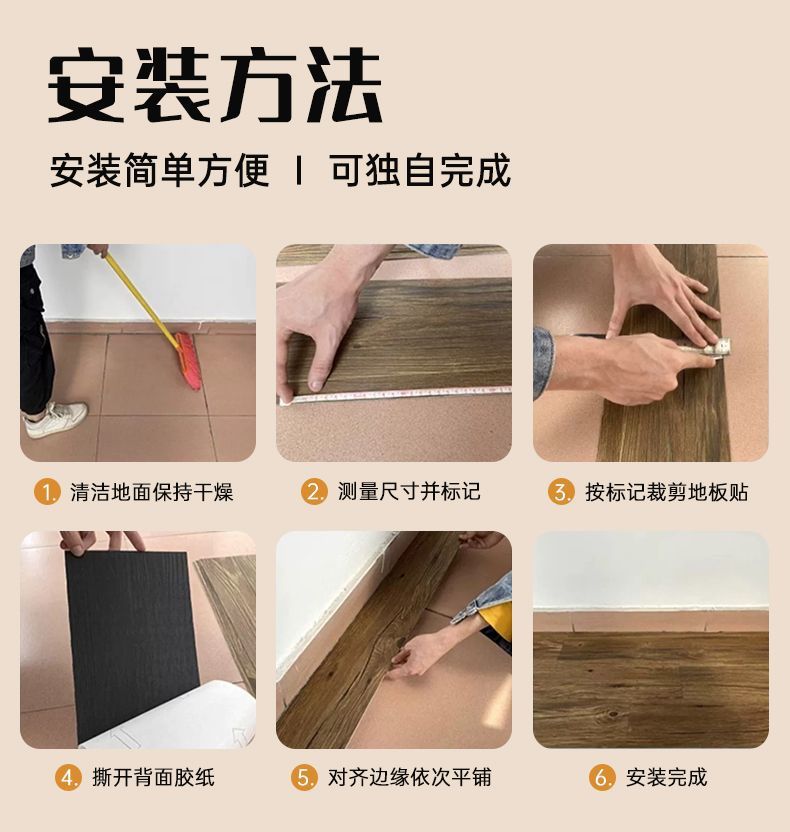 安装方法

安装简单方便 | 可独自完成

1. 清洁地面保持干燥

2. 测量尺寸并标记

3. 按标记裁剪地板贴

4. 撕开背面胶纸

5. 对齐边缘依次平铺

6. 安装完成