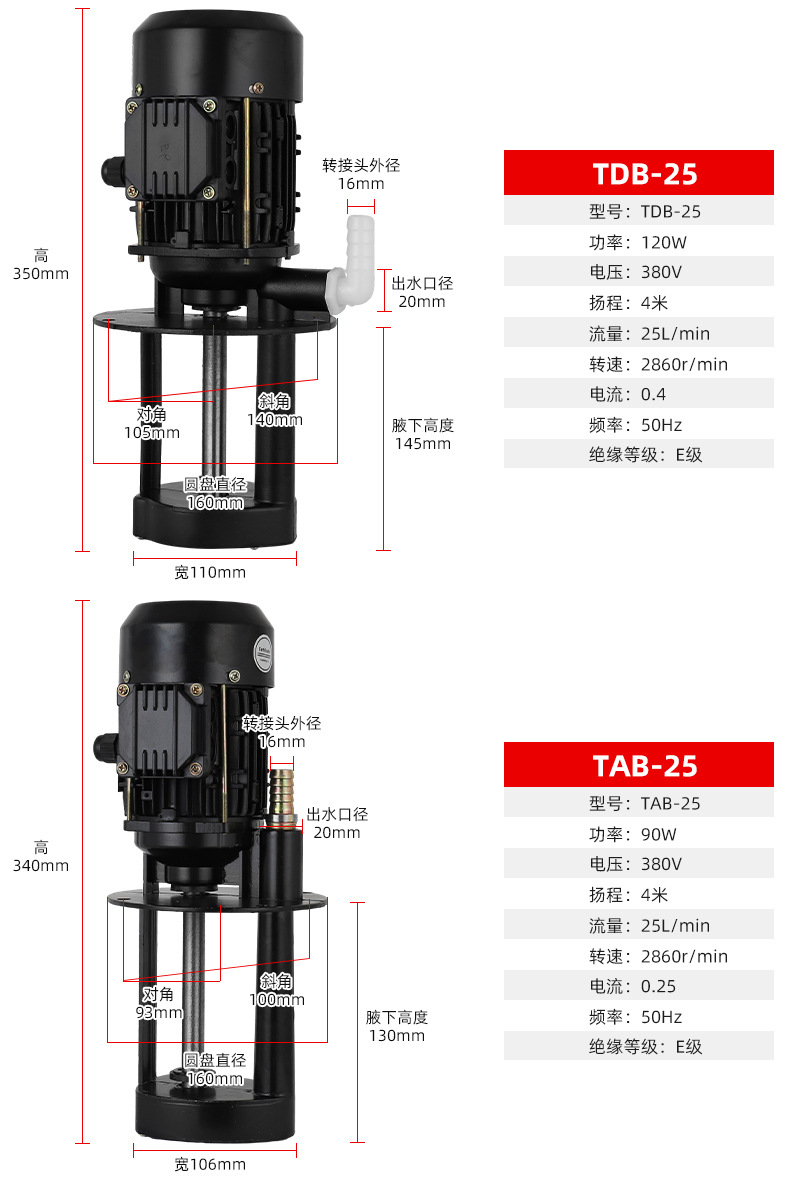 高
350mm

转接头外径
16mm

出水口径
20mm

对角
105mm

斜角
140mm

腋下高度
145mm

圆盘直径
160mm

宽110mm

TDB-25
型号：TDB-25
功率：120W
电压：380V
扬程：4米
流量：25L/min
转速：2860r/min
电流：0.4
频率：50Hz
绝缘等级：E级

高
340mm

转接头外径
16mm

出水口径
20mm

对角
93mm

斜角
100mm

腋下高度
130mm

圆盘直径
160mm

宽106mm

TAB-25
型号：TAB-25
功率：90W
电压：380V
扬程：4米
流量：25L/min
转速：2860r/min
电流：0.25
频率：50Hz
绝缘等级：E级