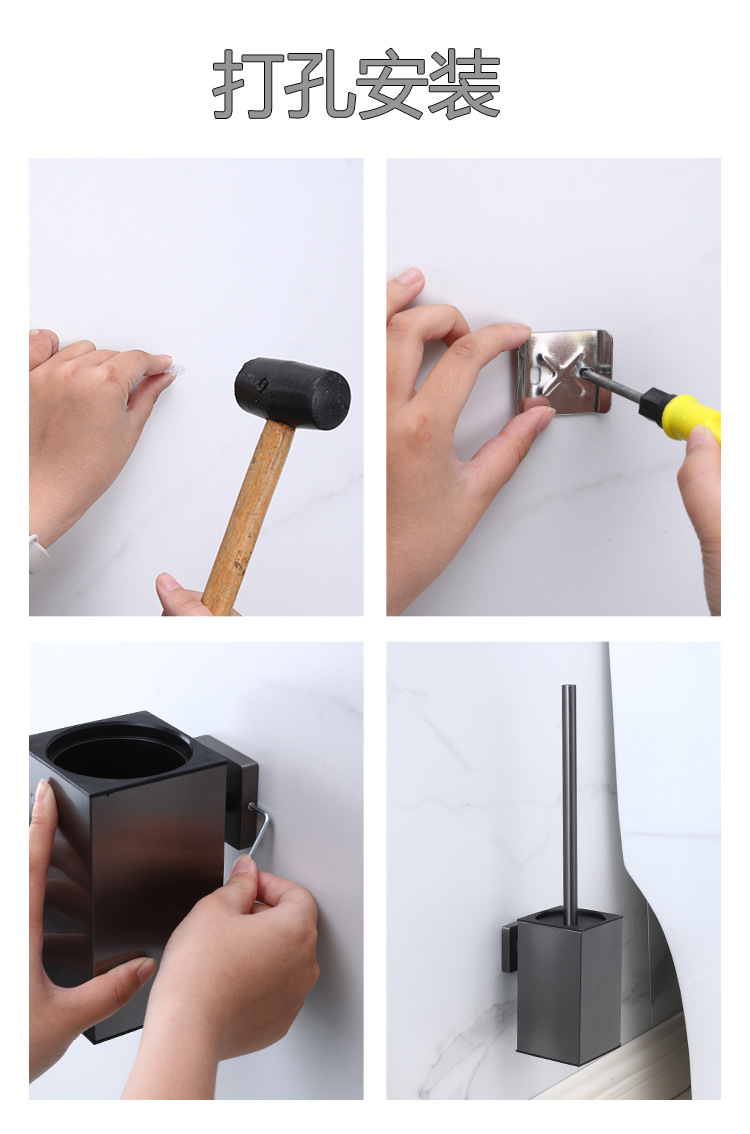 打孔安装