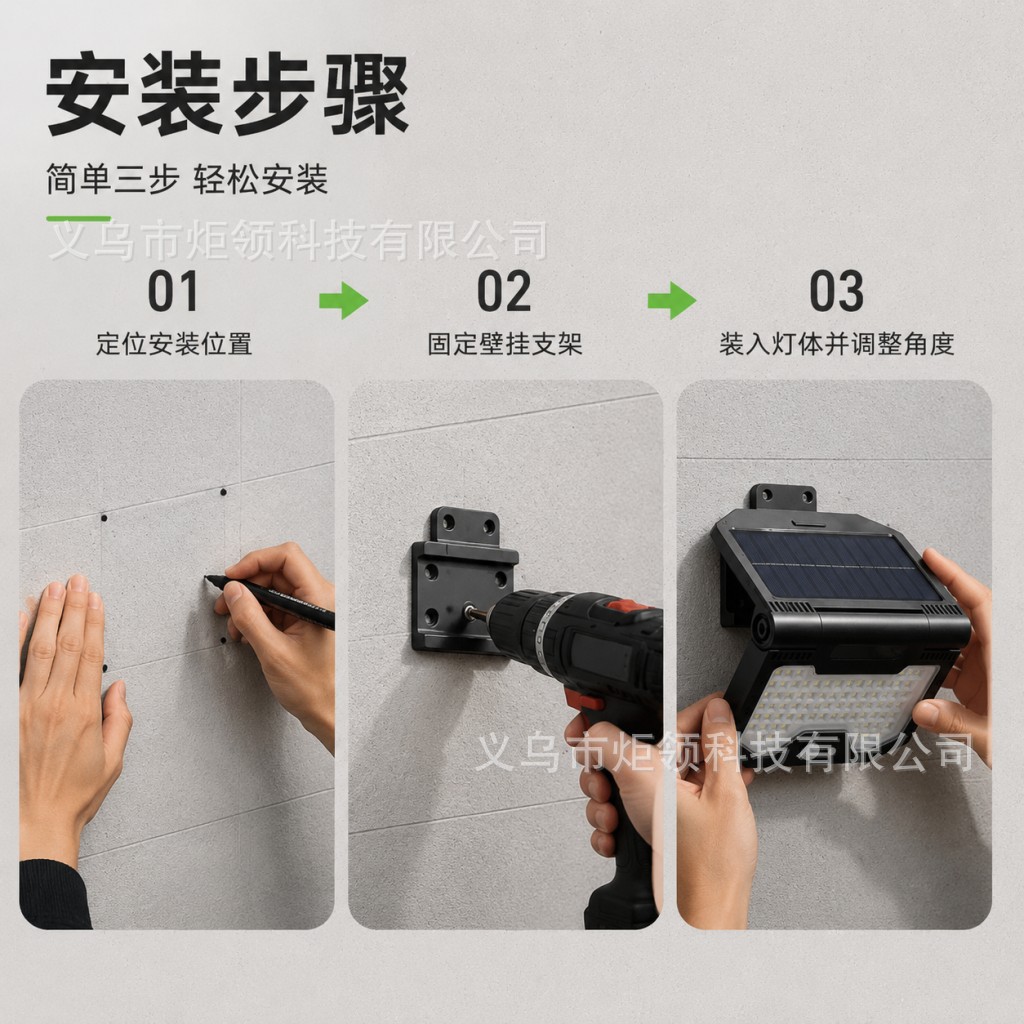 安装步骤

简单三步 轻松安装

义乌市炬领科技有限公司

01
定位安装位置

02
固定壁挂支架

03
装入灯体并调整角度

义乌市炬领科技有限公司