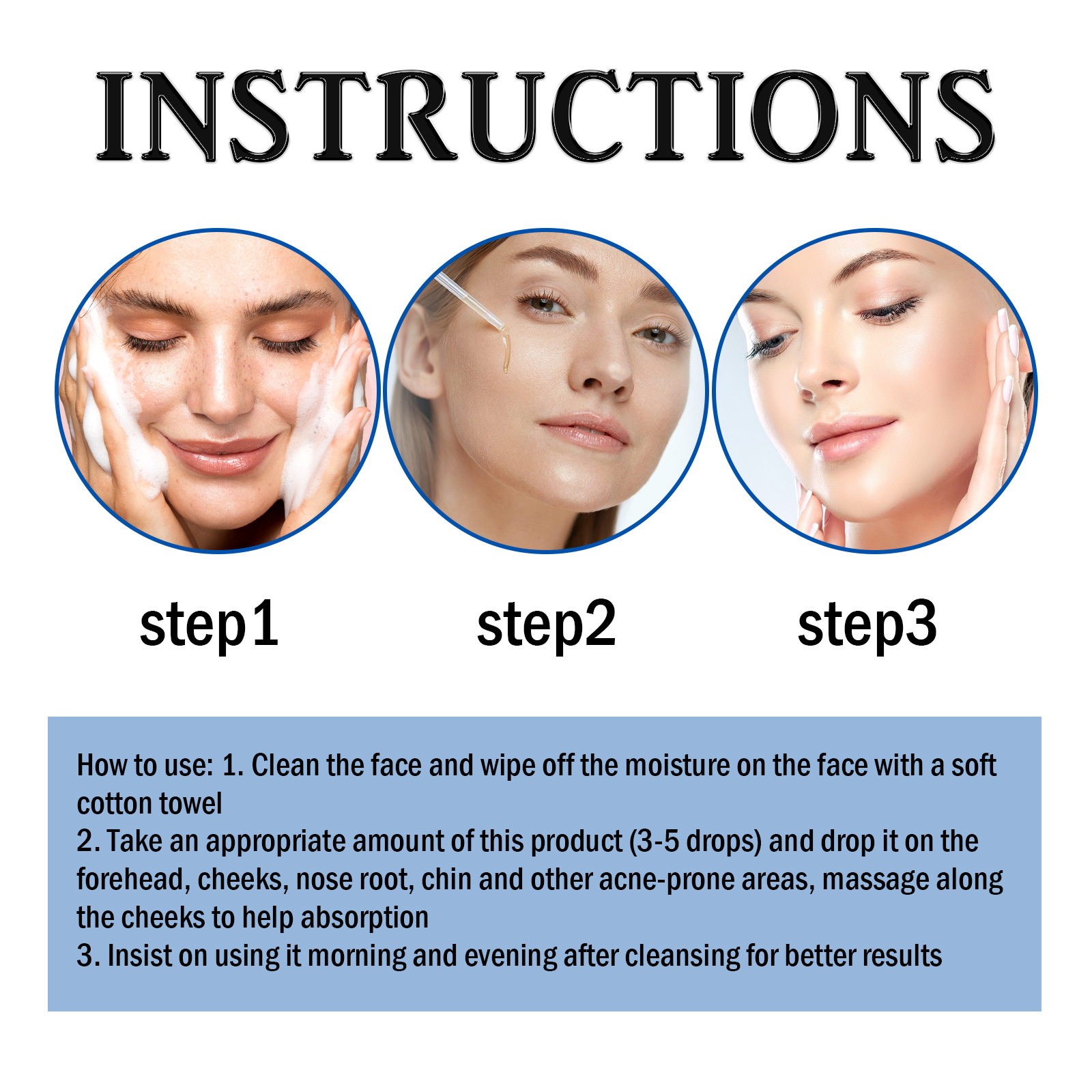 INSTRUCTIONS

step1

step2

step3

How to use: 1. Clean the face and wipe off the moisture on the face with a soft cotton towel
2. Take an appropriate amount of this product (3-5 drops) and drop it on the forehead, cheeks, nose root, chin and other acne-prone areas, massage along the cheeks to help absorption
3. Insist on using it morning and evening after cleansing for better results