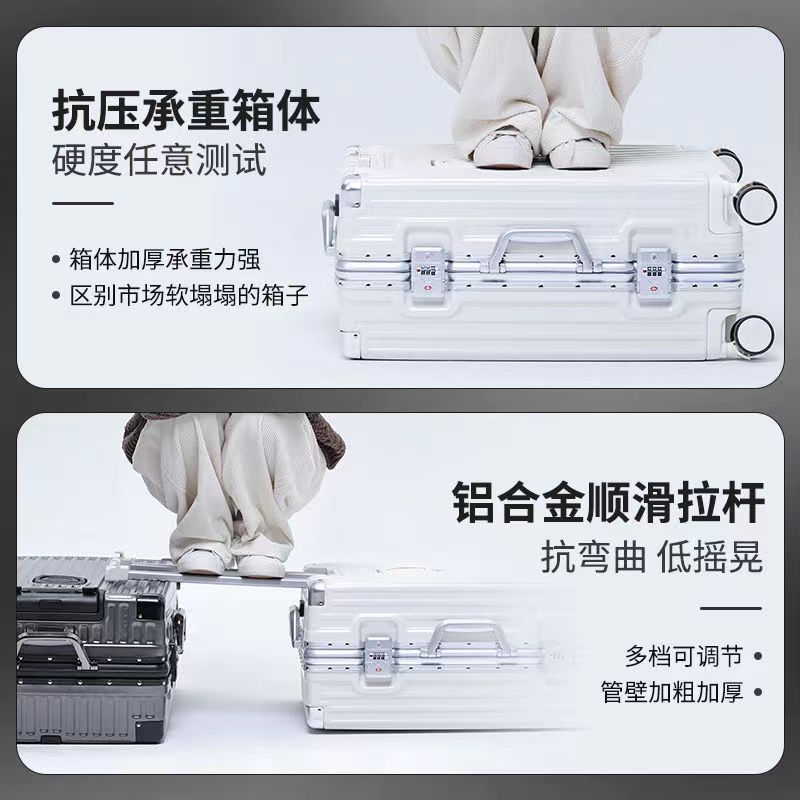 抗压承重箱体
硬度任意测试

• 箱体加厚承重力强
• 区别市场软塌塌的箱子

铝合金顺滑拉杆
抗弯曲 低摇晃

多档可调节 •
管壁加粗加厚 •