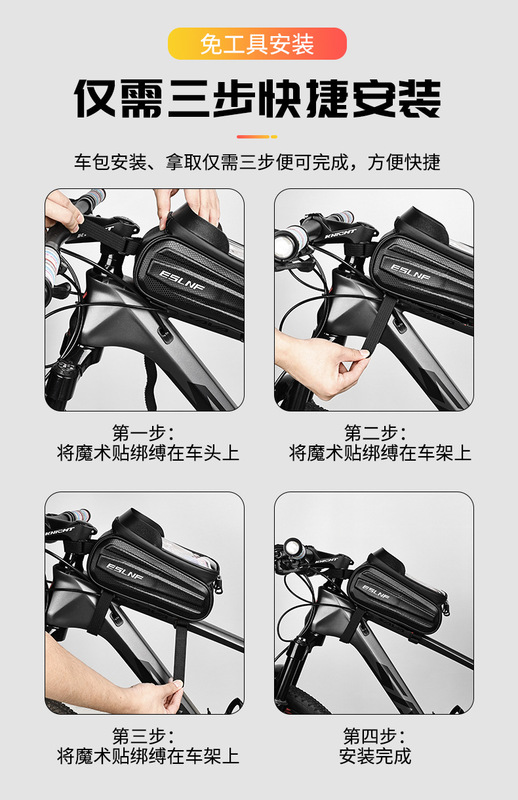 免工具安装

仅需三步快捷安装

车包安装、拿取仅需三步便可完成，方便快捷

ESLNF

KNIGHT
ESLNF

第一步：
将魔术贴绑缚在车头上

第二步：
将魔术贴绑缚在车架上

KNIGHT
ESLNF

KNIGHT
ESLNF

第三步：
将魔术贴绑缚在车架上

第四步：
安装完成