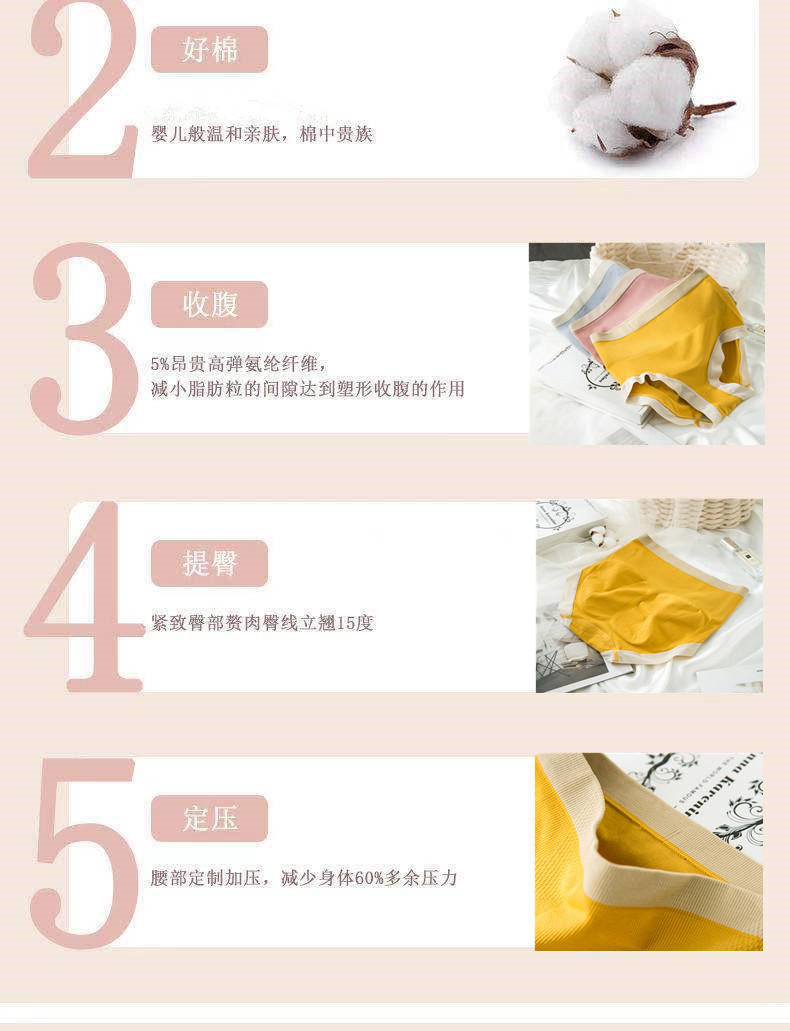 2

好棉

婴儿般温和亲肤，棉中贵族

3

收腹

5%昂贵高弹氨纶纤维，
减小脂肪粒的间隙达到塑形收腹的作用

4

提臀

紧致臀部赘肉臀线立翘15度

5

定压

腰部定制加压，减少身体60%多余压力