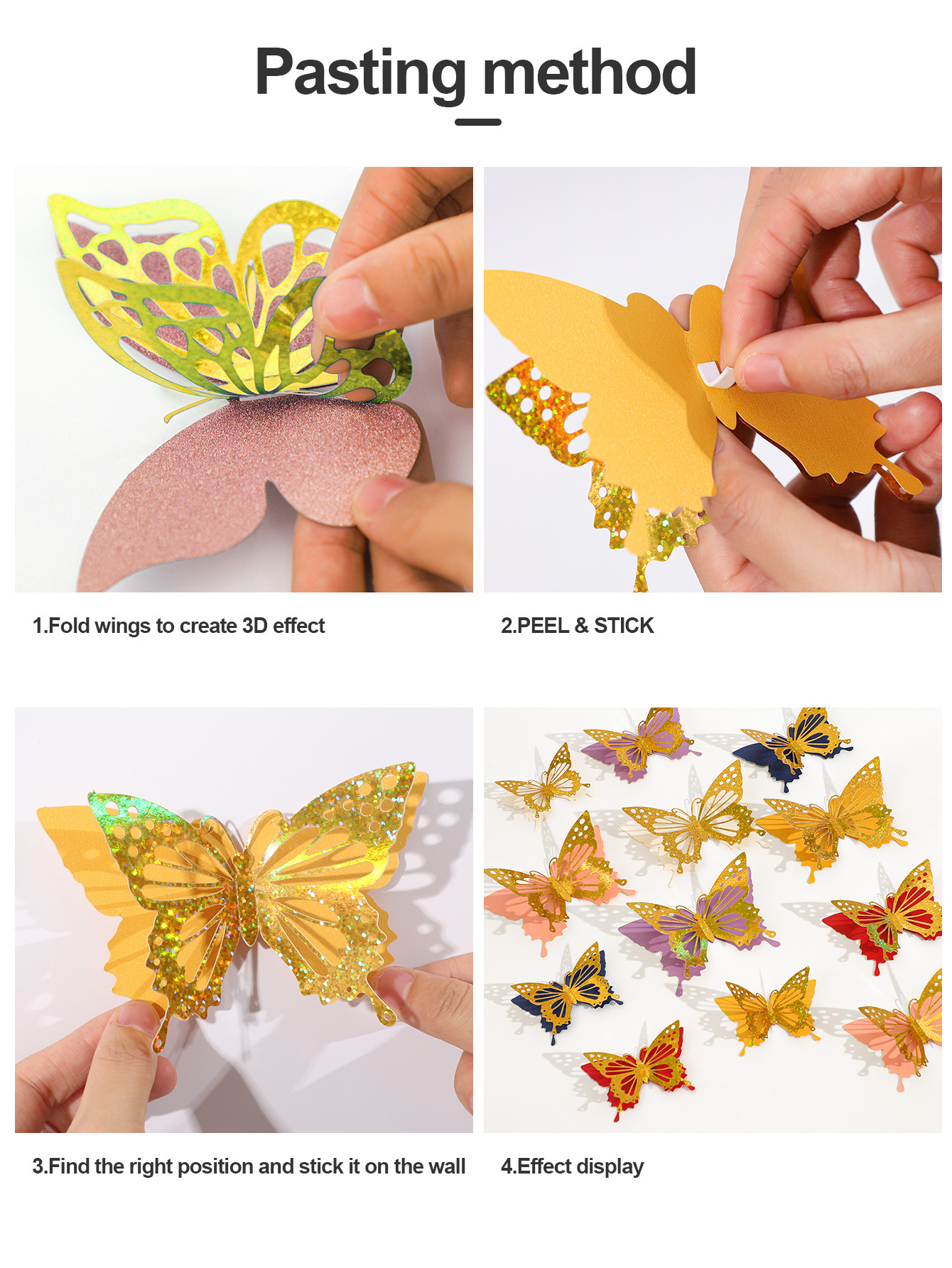 Pasting method

1.Fold wings to create 3D effect

2.PEEL & STICK

3.Find the right position and stick it on the wall

4.Effect display