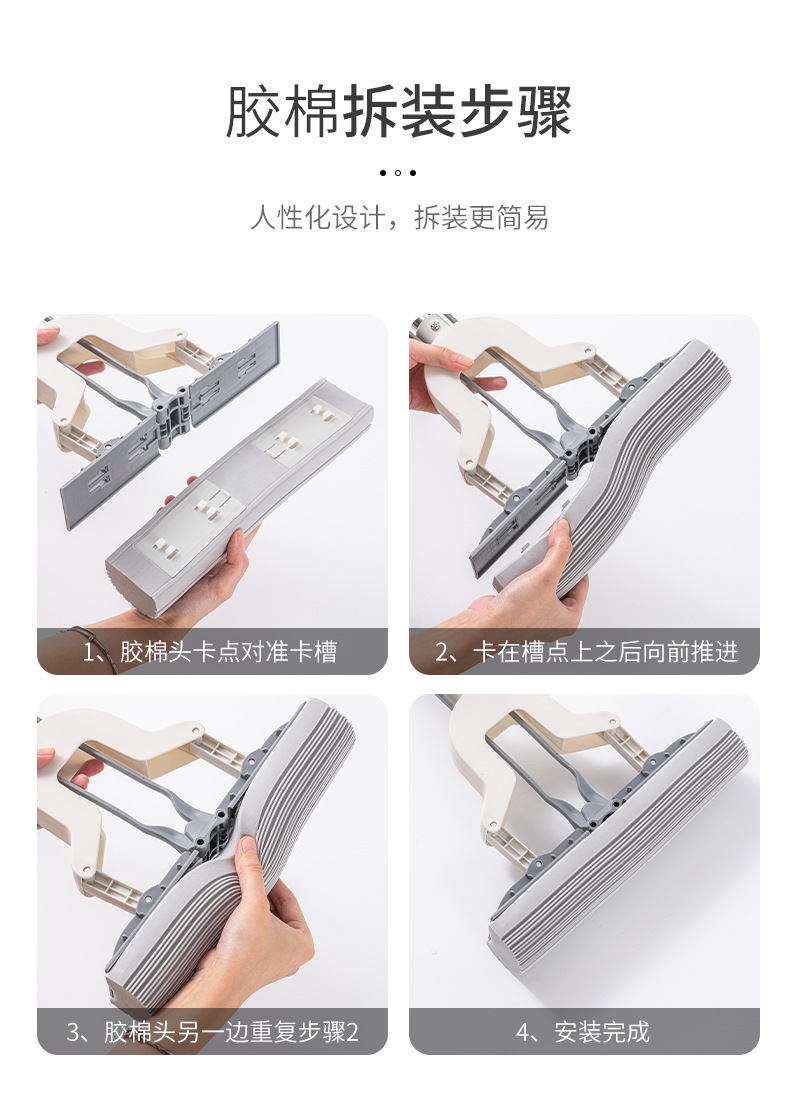 胶棉拆装步骤

人性化设计，拆装更简易

1、胶棉头卡点对准卡槽

2、卡在槽点上之后向前推进

3、胶棉头另一边重复步骤2

4、安装完成