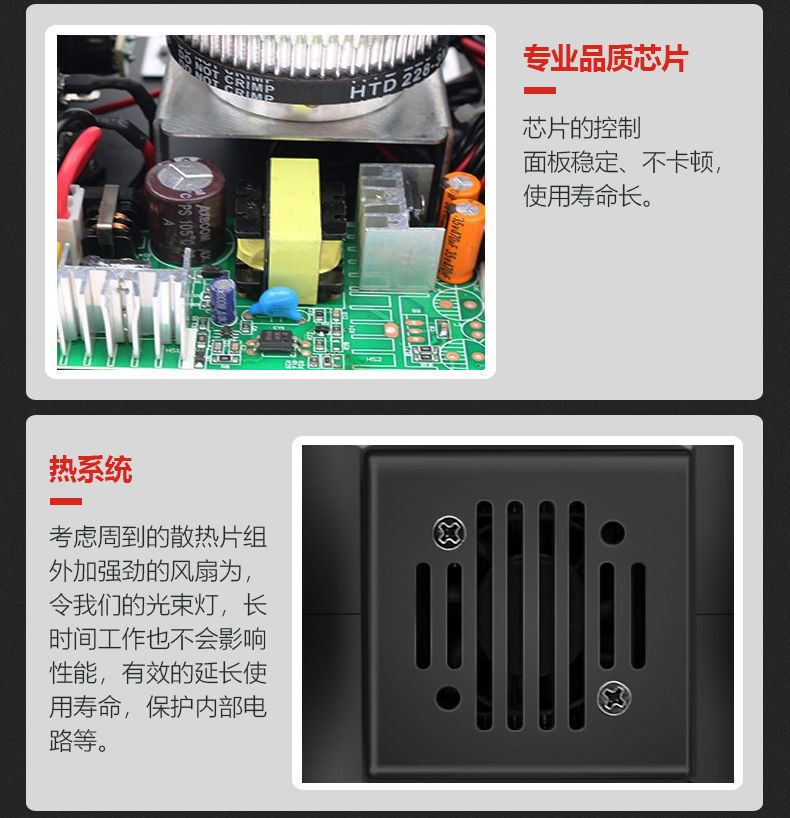 DO NOT CRIMP
DO NOT CRIMP
HTD 228-

专业品质芯片

芯片的控制面板稳定、不卡顿，使用寿命长。

热系统

考虑周到的散热片组外加强劲的风扇为，令我们的光束灯，长时间工作也不会影响性能，有效的延长使用寿命，保护内部电路等。