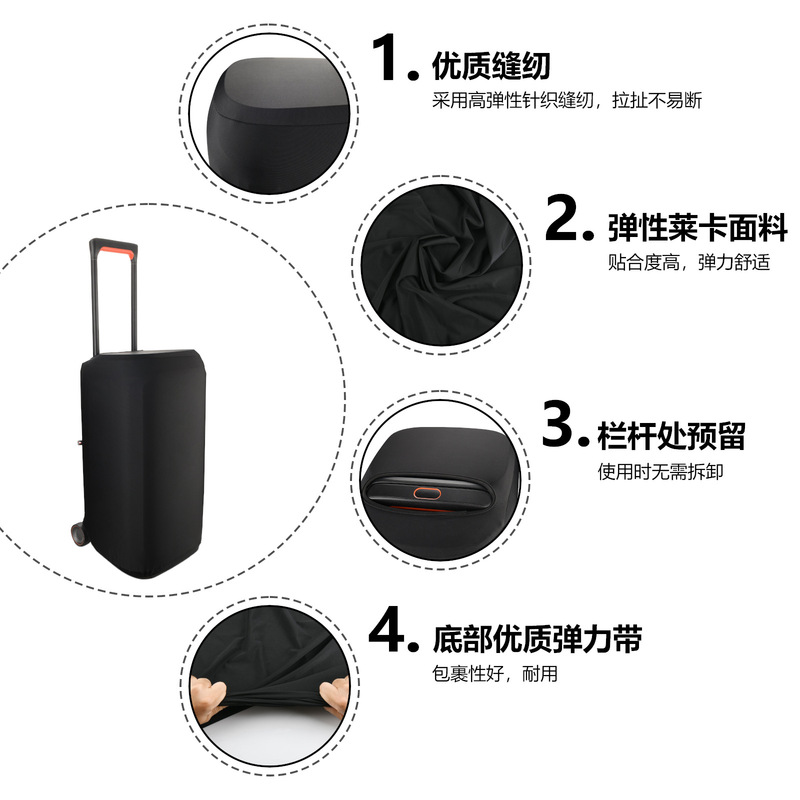 1. 优质缝纫
采用高弹性针织缝纫，拉扯不易断

2. 弹性莱卡面料
贴合度高，弹力舒适

3. 栏杆处预留
使用时无需拆卸

4. 底部优质弹力带
包裹性好，耐用