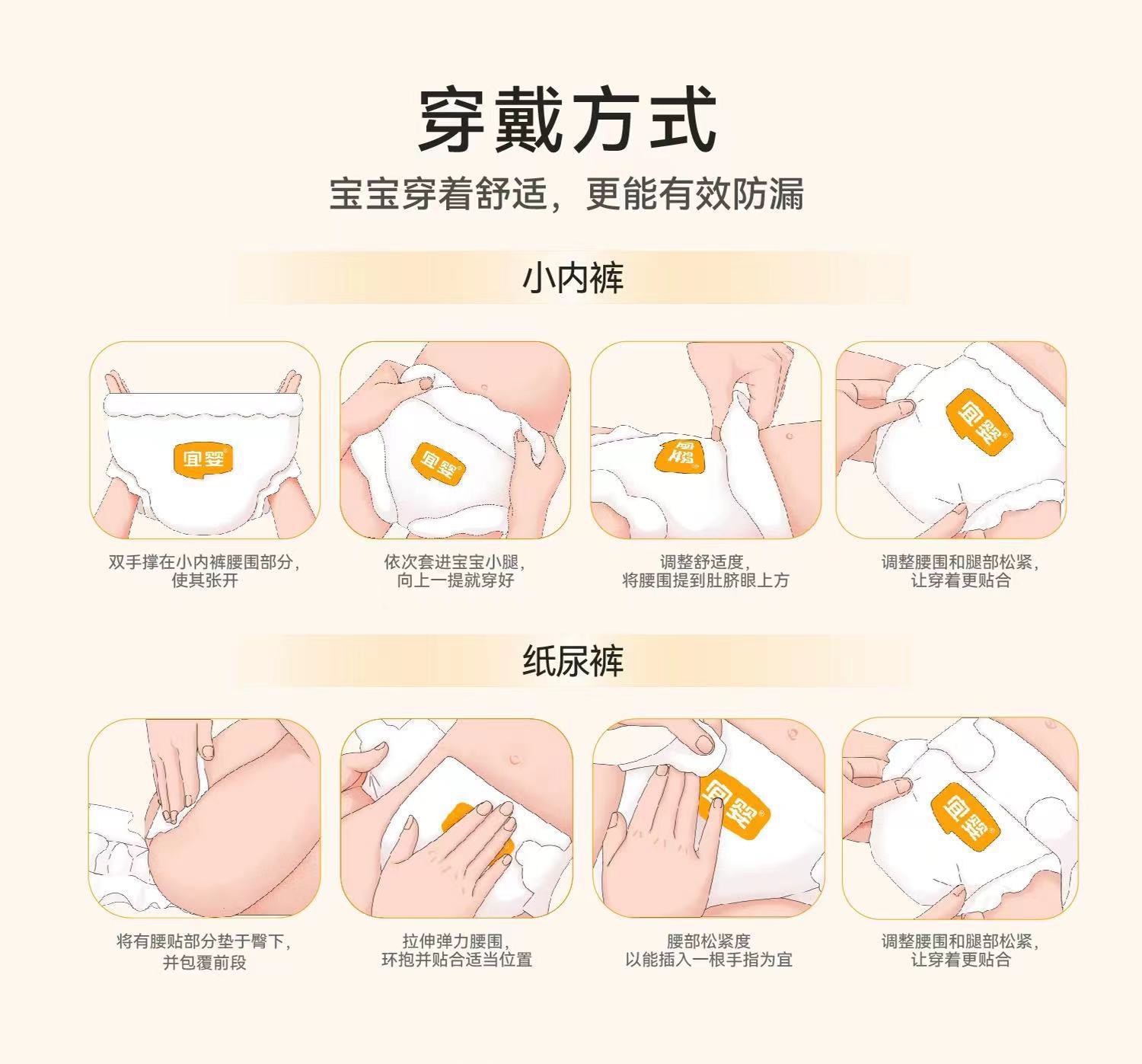 穿戴方式

宝宝穿着舒适，更能有效防漏

小内裤

宜婴

双手撑在小内裤腰围部分，使其张开

宜婴

依次套进宝宝小腿，向上一提就穿好

宜婴

调整舒适度，将腰围提到肚脐眼上方

宜婴

调整腰围和腿部松紧，让穿着更贴合

纸尿裤

将有腰贴部分垫于臀下，并包覆前段

拉伸弹力腰围，环抱并贴合适当位置

宜婴

腰部松紧度以能插入一根手指为宜

宜婴

调整腰围和腿部松紧，让穿着更贴合