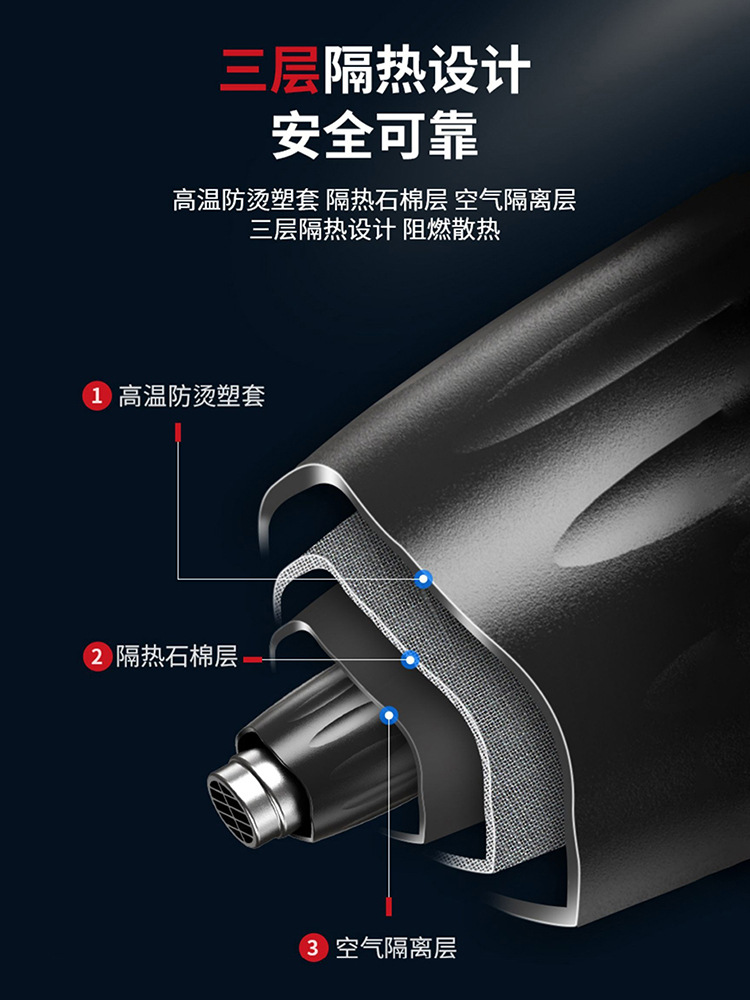 三层隔热设计
安全可靠

高温防烫塑套 隔热石棉层 空气隔离层
三层隔热设计 阻燃散热

1 高温防烫塑套

2 隔热石棉层

3 空气隔离层