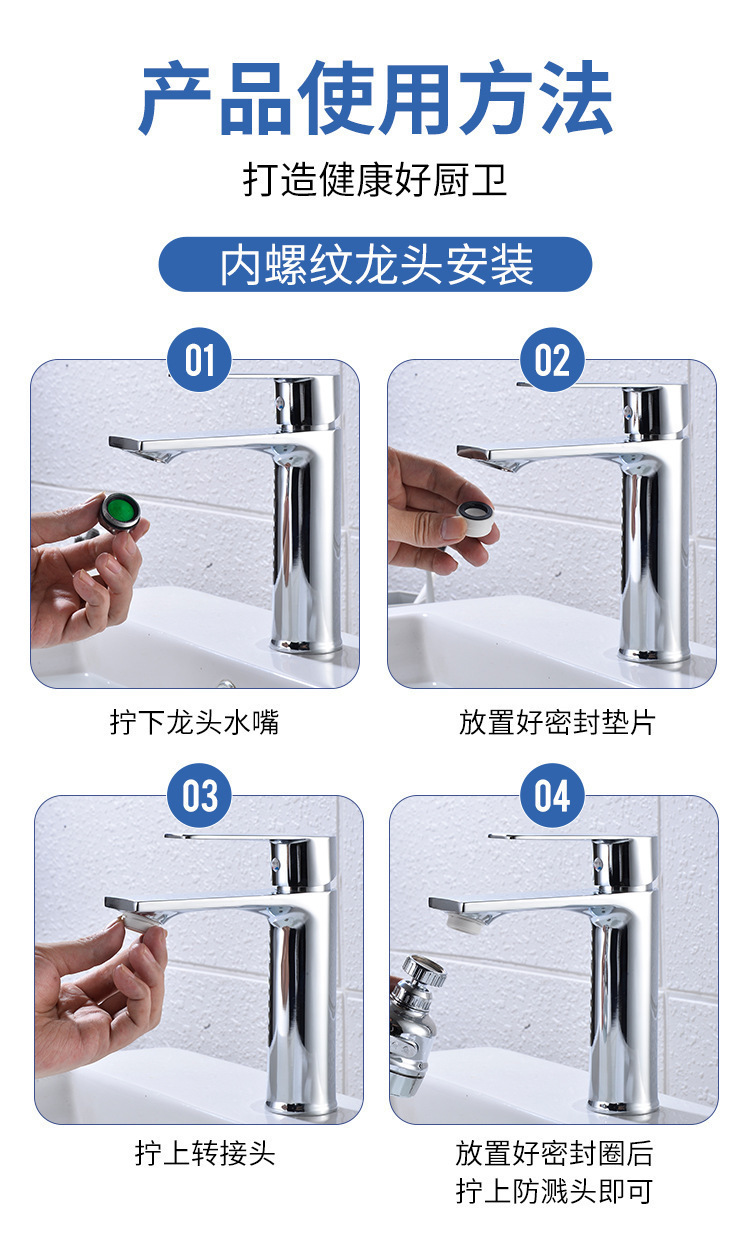 产品使用方法

打造健康好厨卫

内螺纹龙头安装

01

拧下龙头水嘴

02

放置好密封垫片

03

拧上转接头

04

放置好密封圈后
拧上防溅头即可