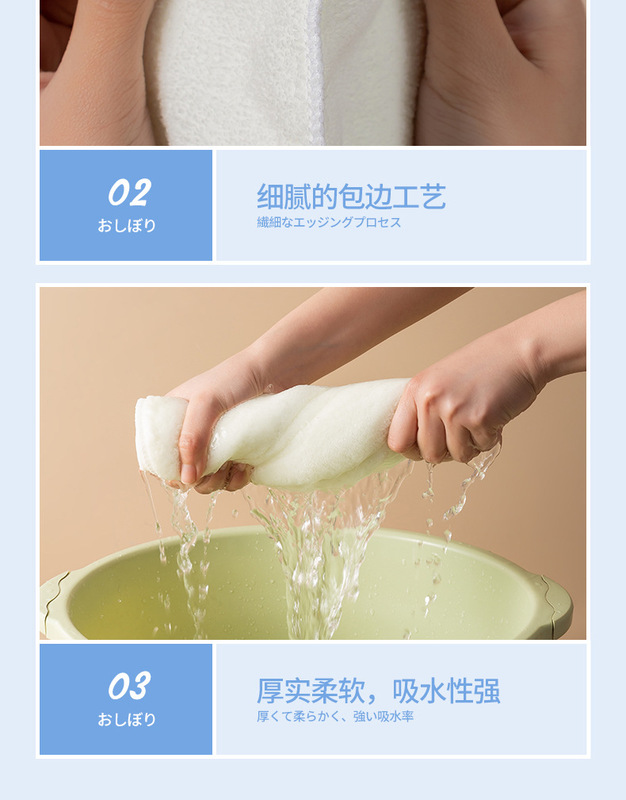 02
おしぼり

细腻的包边工艺
繊細なエッジングプロセス

03
おしぼり

厚实柔软，吸水性强
厚くて柔らかく、強い吸水率