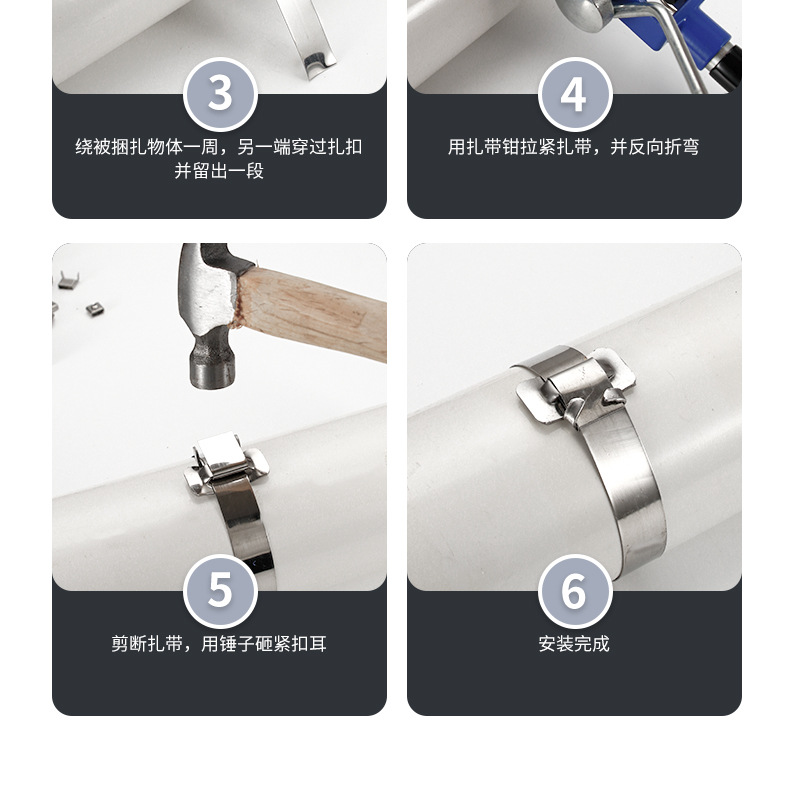 3

绕被捆扎物体一周，另一端穿过扎扣并留出一段

4

用扎带钳拉紧扎带，并反向折弯

5

剪断扎带，用锤子砸紧扣耳

6

安装完成