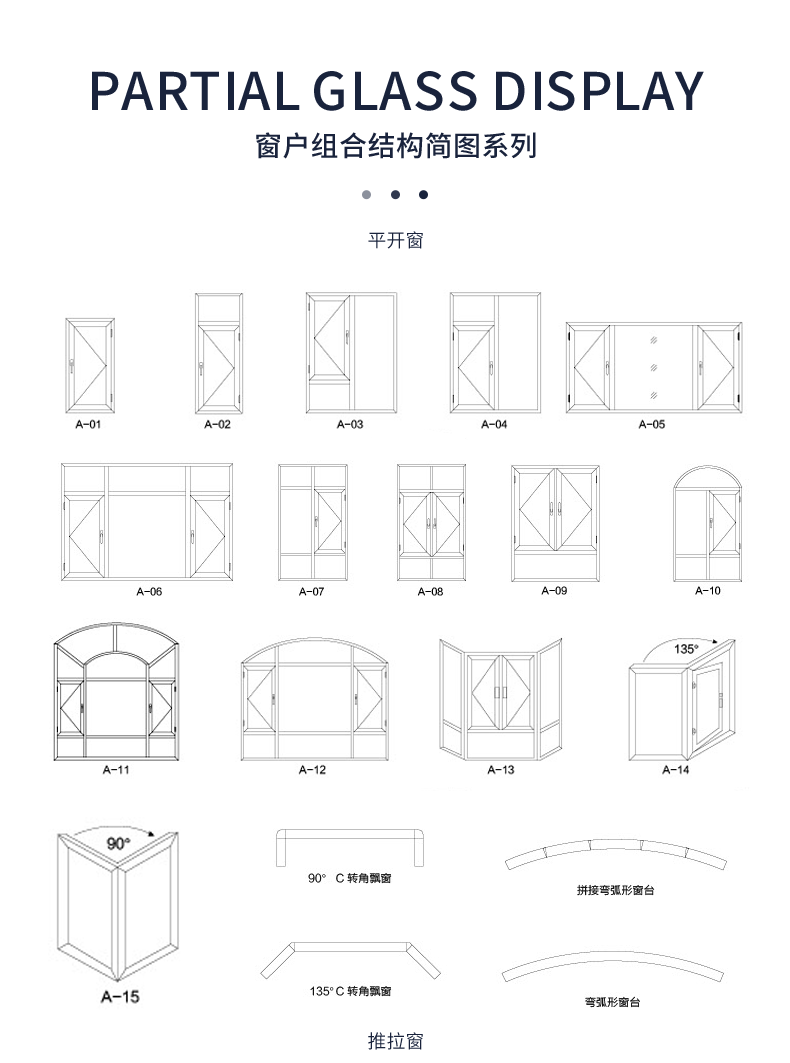 PARTIAL GLASS DISPLAY

窗户组合结构简图系列

平开窗

A-01
A-02
A-03
A-04
A-05
A-06
A-07
A-08
A-09
A-10
A-11
A-12
A-13
135°
A-14
90°
A-15

90° C 转角飘窗

拼接弯弧形窗台

135° C 转角飘窗

弯弧形窗台

推拉窗