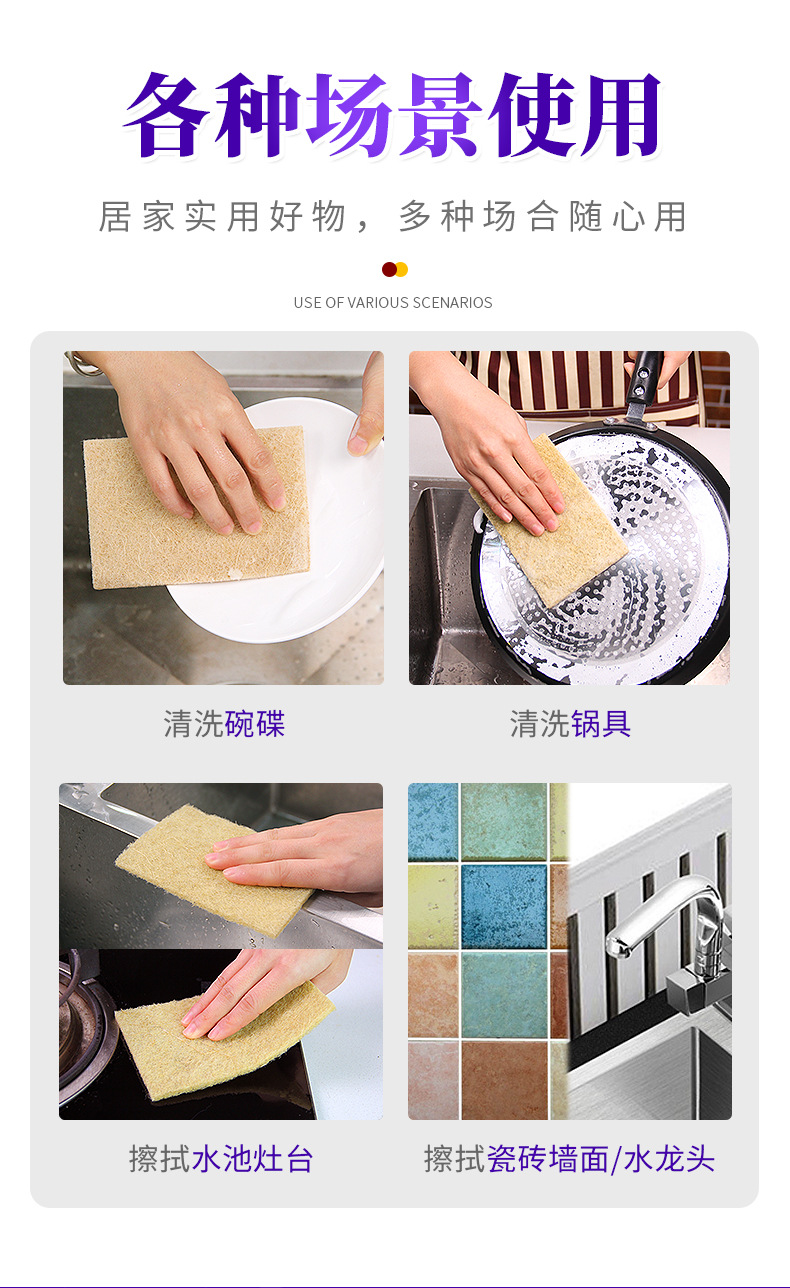 各种场景使用

居家实用好物，多种场合随心用

USE OF VARIOUS SCENARIOS

清洗碗碟

清洗锅具

擦拭水池灶台

擦拭瓷砖墙面/水龙头