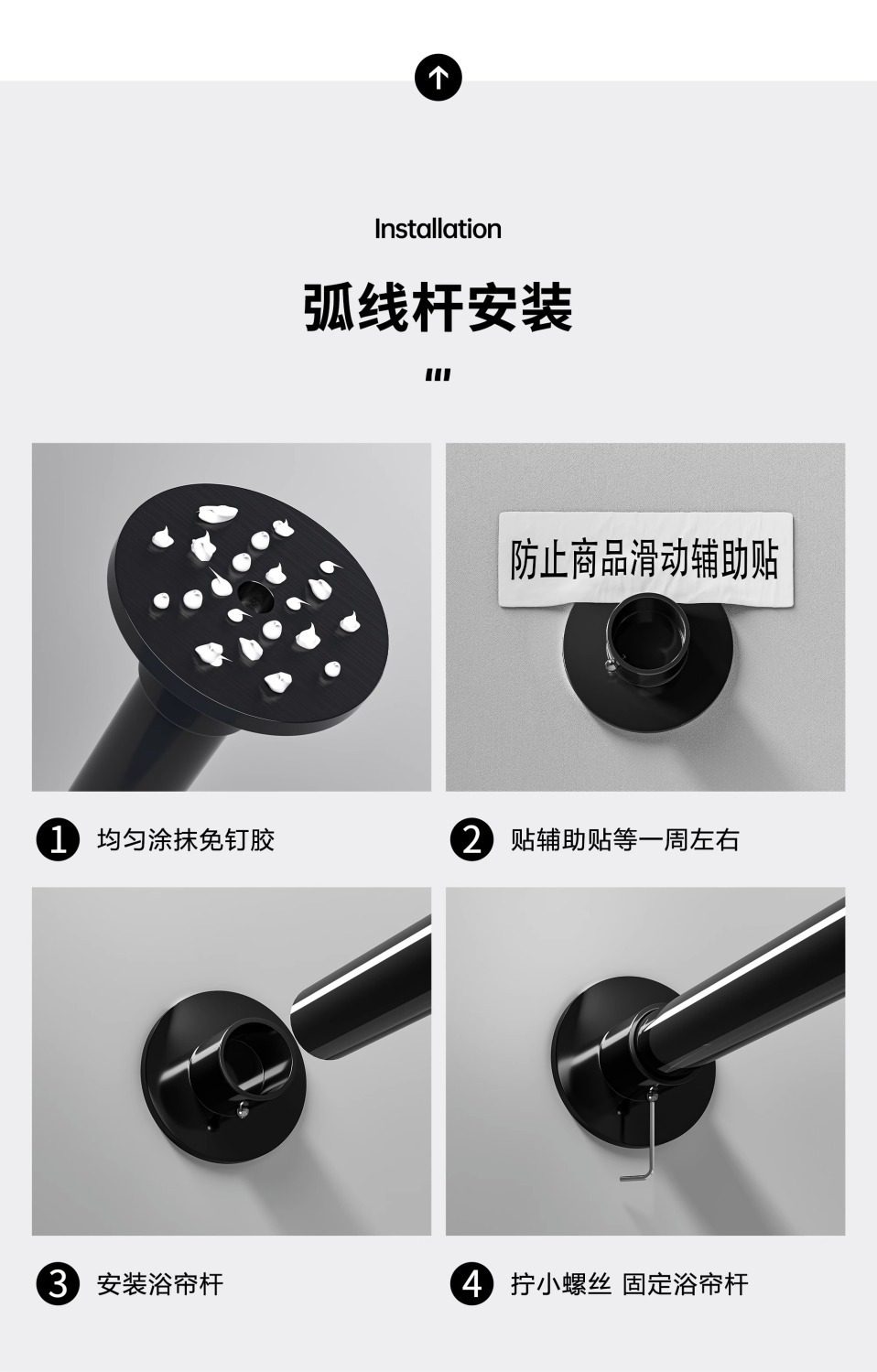 Installation

弧线杆安装

防止商品滑动辅助贴

1 均匀涂抹免钉胶

2 贴辅助贴等一周左右

3 安装浴帘杆

4 拧小螺丝 固定浴帘杆