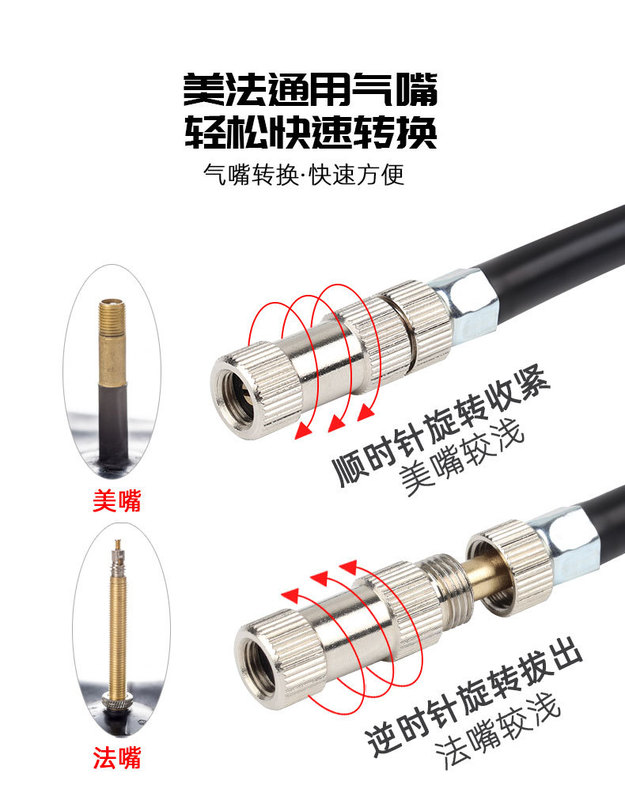 美法通用气嘴
轻松快速转换
气嘴转换·快速方便

美嘴

顺时针旋转收紧
美嘴较浅

法嘴

逆时针旋转拔出
法嘴较浅