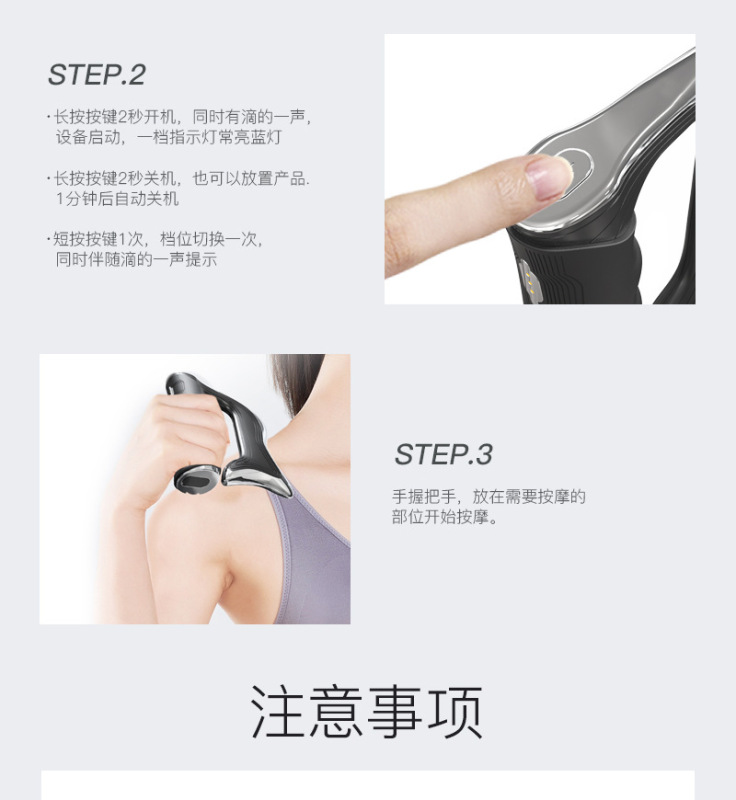 STEP.2

· 长按按键2秒开机，同时有滴的一声，设备启动，一档指示灯常亮蓝灯

· 长按按键2秒关机，也可以放置产品. 1分钟后自动关机

· 短按按键1次，档位切换一次，同时伴随滴的一声提示

STEP.3

手握把手，放在需要按摩的部位开始按摩。

注意事项