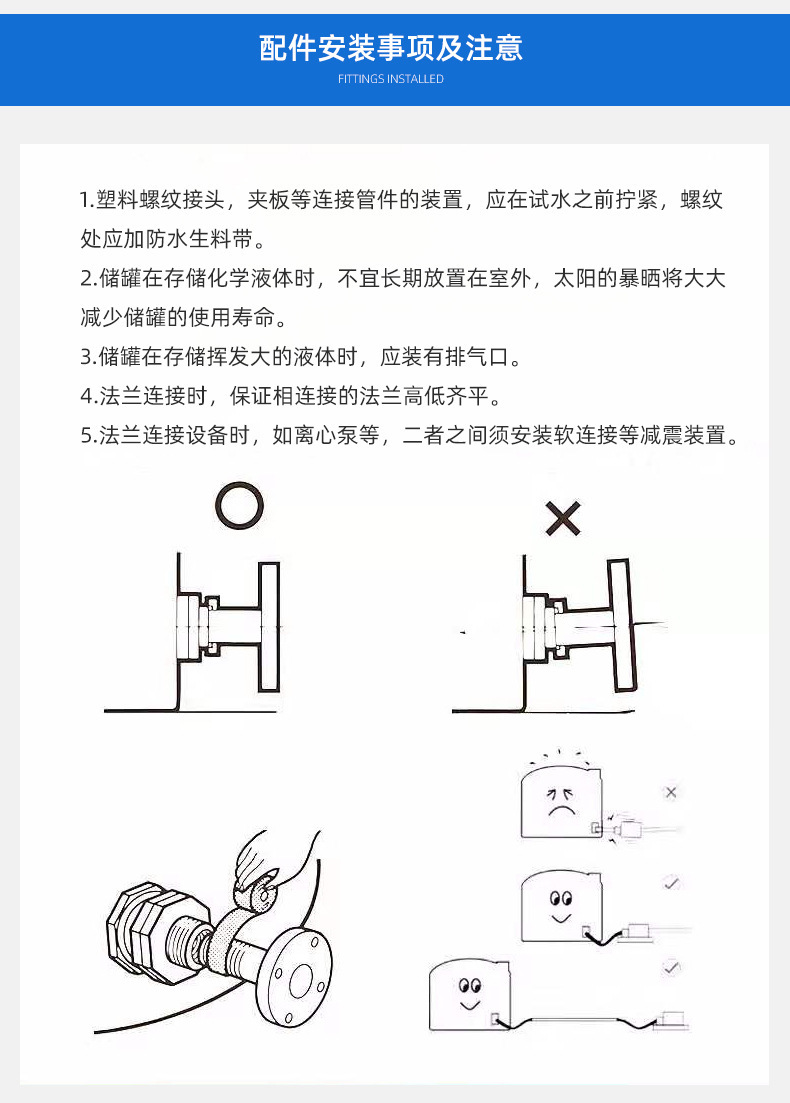 配件安装事项及注意

FITTINGS INSTALLED

1.塑料螺纹接头，夹板等连接管件的装置，应在试水之前拧紧，螺纹处应加防水生料带。

2.储罐在存储化学液体时，不宜长期放置在室外，太阳的暴晒将大大减少储罐的使用寿命。

3.储罐在存储挥发大的液体时，应装有排气口。

4.法兰连接时，保证相连接的法兰高低齐平。

5.法兰连接设备时，如离心泵等，二者之间须安装软连接等减震装置。

○

×

×

✓

✓