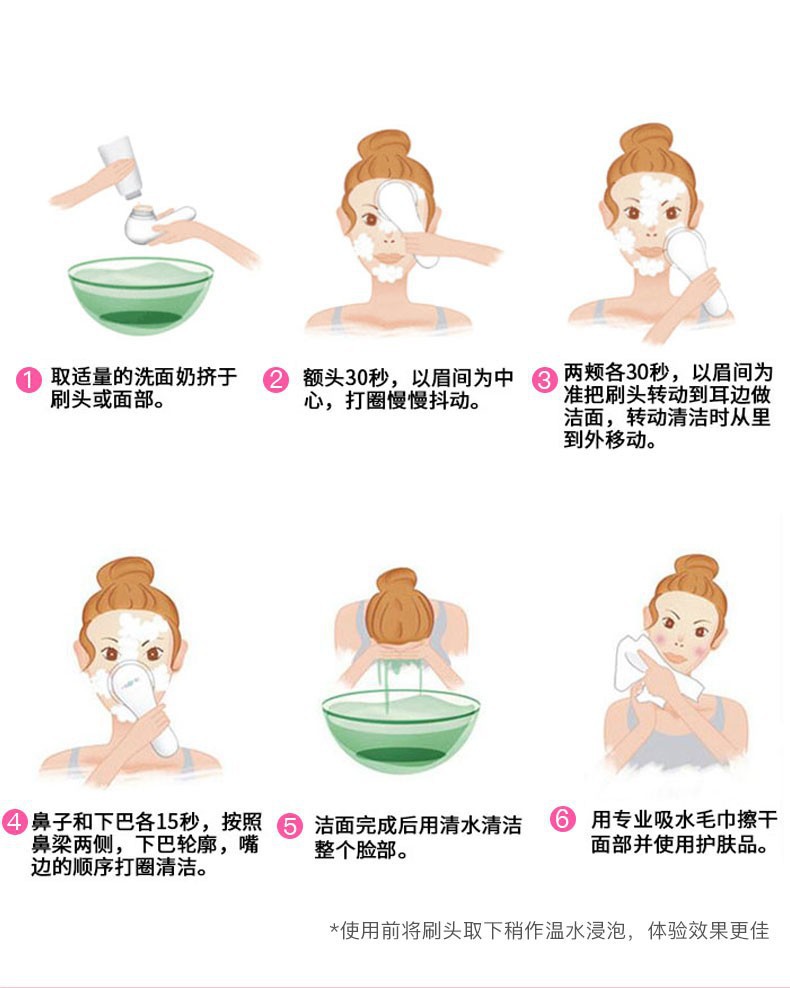 1 取适量的洗面奶挤于刷头或面部。

2 额头30秒，以眉间为中心，打圈慢慢抖动。

3 两颊各30秒，以眉间为准把刷头转动到耳边做洁面，转动清洁时从里到外移动。

4 鼻子和下巴各15秒，按照鼻梁两侧，下巴轮廓，嘴边的顺序打圈清洁。

5 洁面完成后用清水清洁整个脸部。

6 用专业吸水毛巾擦干面部并使用护肤品。

*使用前将刷头取下稍作温水浸泡，体验效果更佳