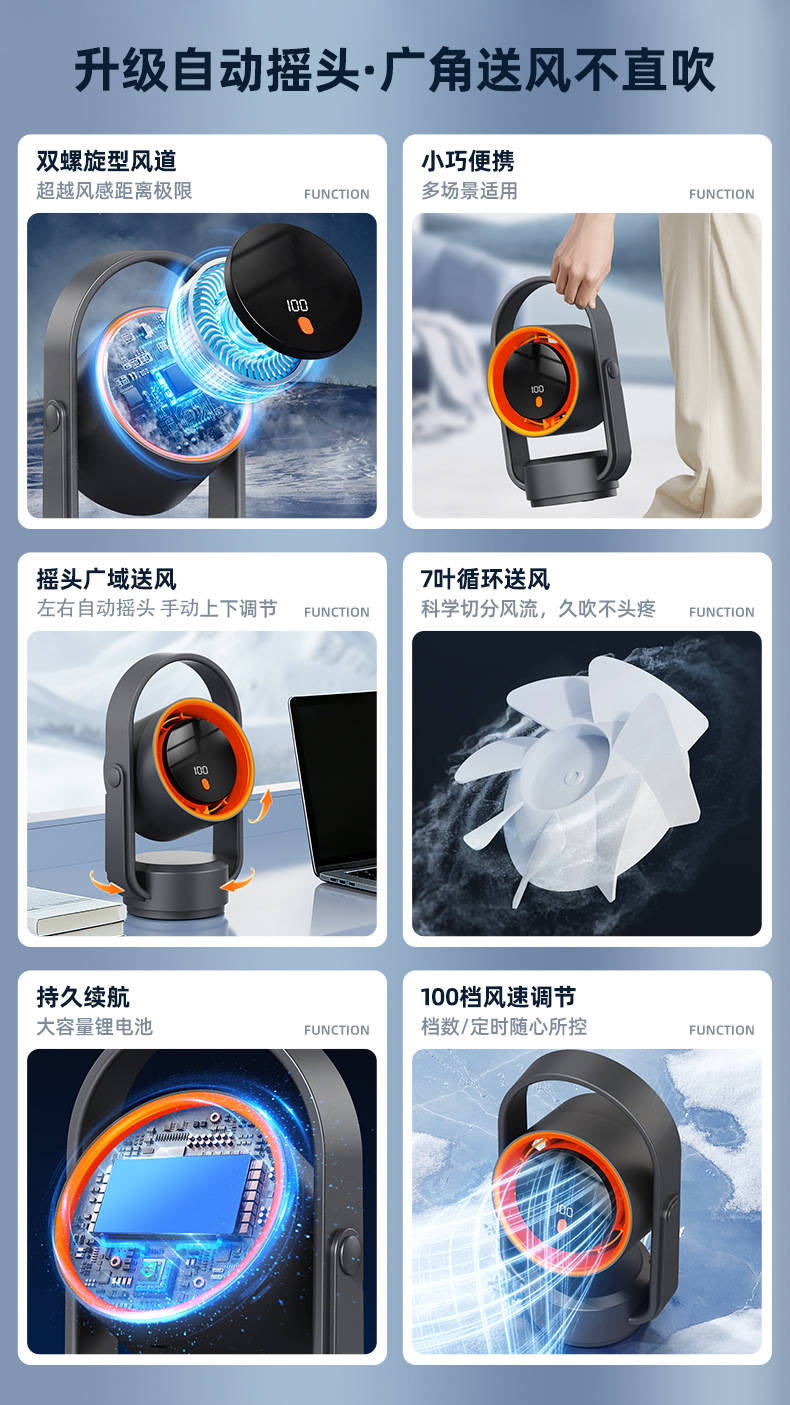 升级自动摇头·广角送风不直吹

双螺旋型风道
超越风感距离极限
FUNCTION

100

小巧便携
多场景适用
FUNCTION

100

摇头广域送风
左右自动摇头 手动上下调节
FUNCTION

100

7叶循环送风
科学切分风流，久吹不头疼
FUNCTION

持久续航
大容量锂电池
FUNCTION

100档风速调节
档数/定时随心所控
FUNCTION

100