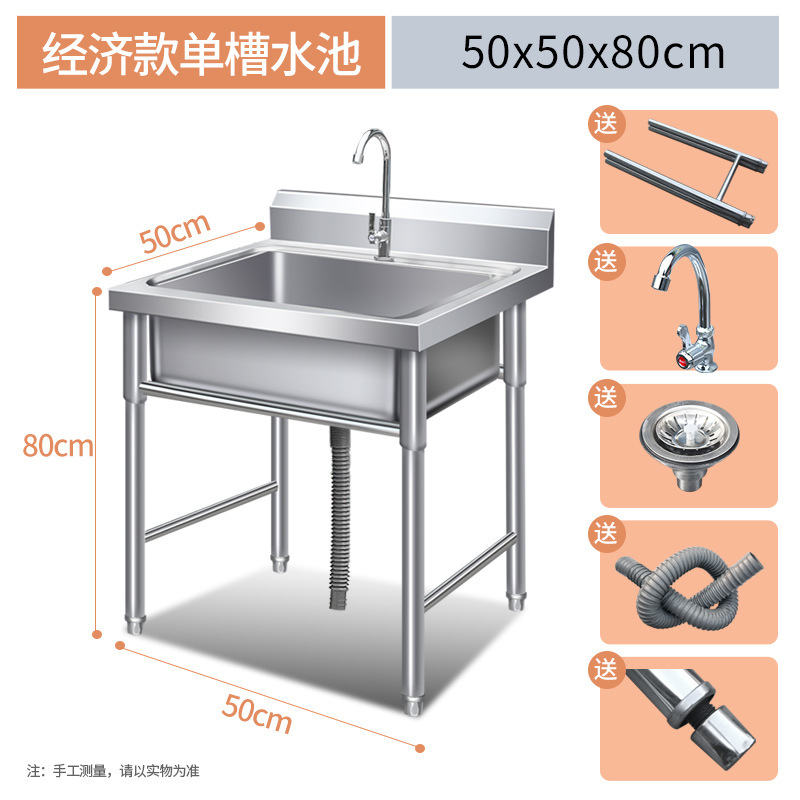 经济款单槽水池

50x50x80cm

50cm

80cm

50cm

送

送

送

送

送

注：手工测量，请以实物为准