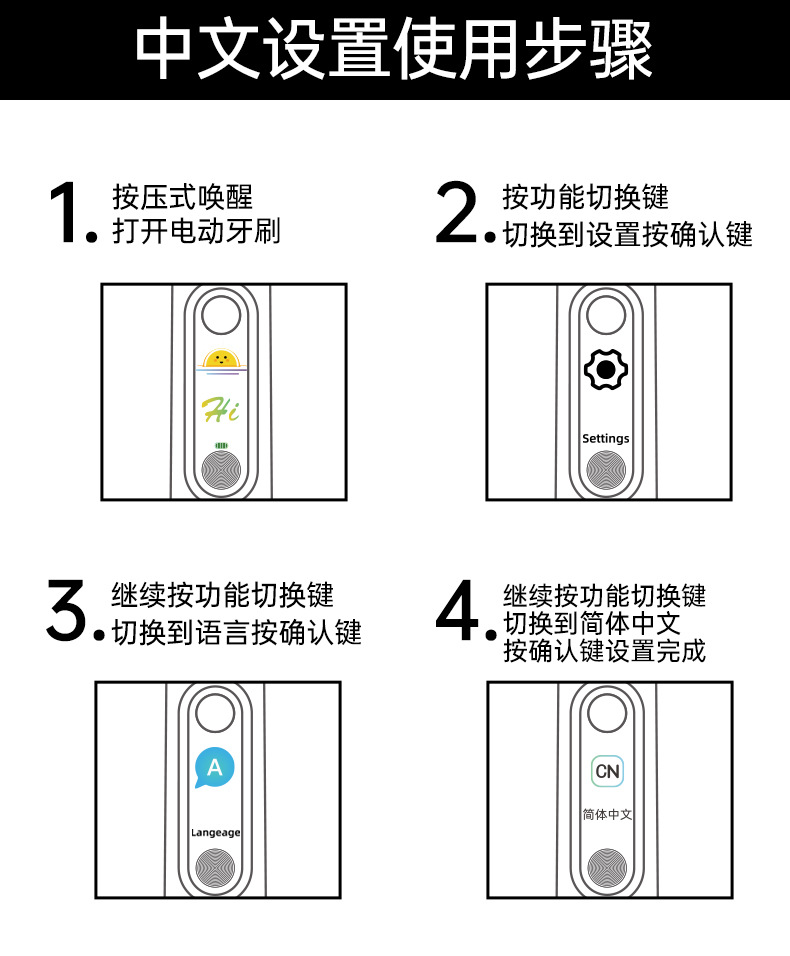 中文设置使用步骤

1. 按压式唤醒
打开电动牙刷

Hi

2. 按功能切换键
切换到设置按确认键

Settings

3. 继续按功能切换键
切换到语言按确认键

A

Langeage

4. 继续按功能切换键
切换到简体中文
按确认键设置完成

CN

简体中文