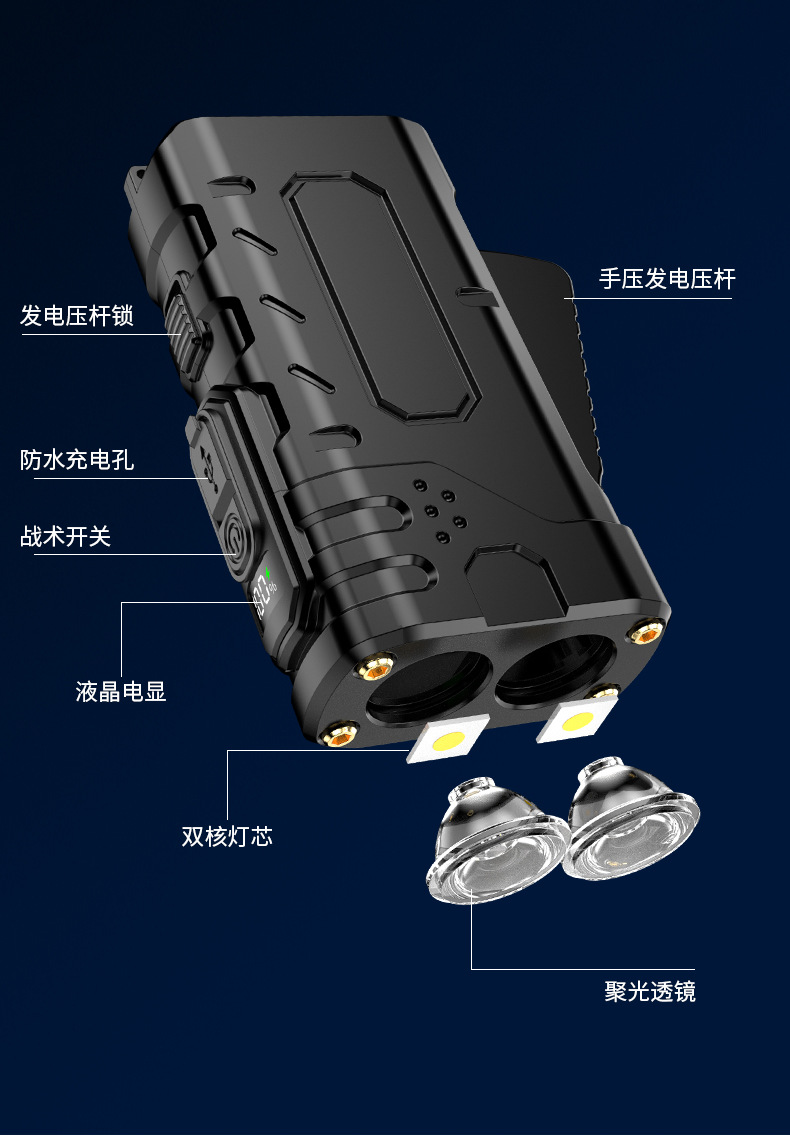 手压发电压杆

发电压杆锁

防水充电孔

战术开关

液晶电显

双核灯芯

聚光透镜