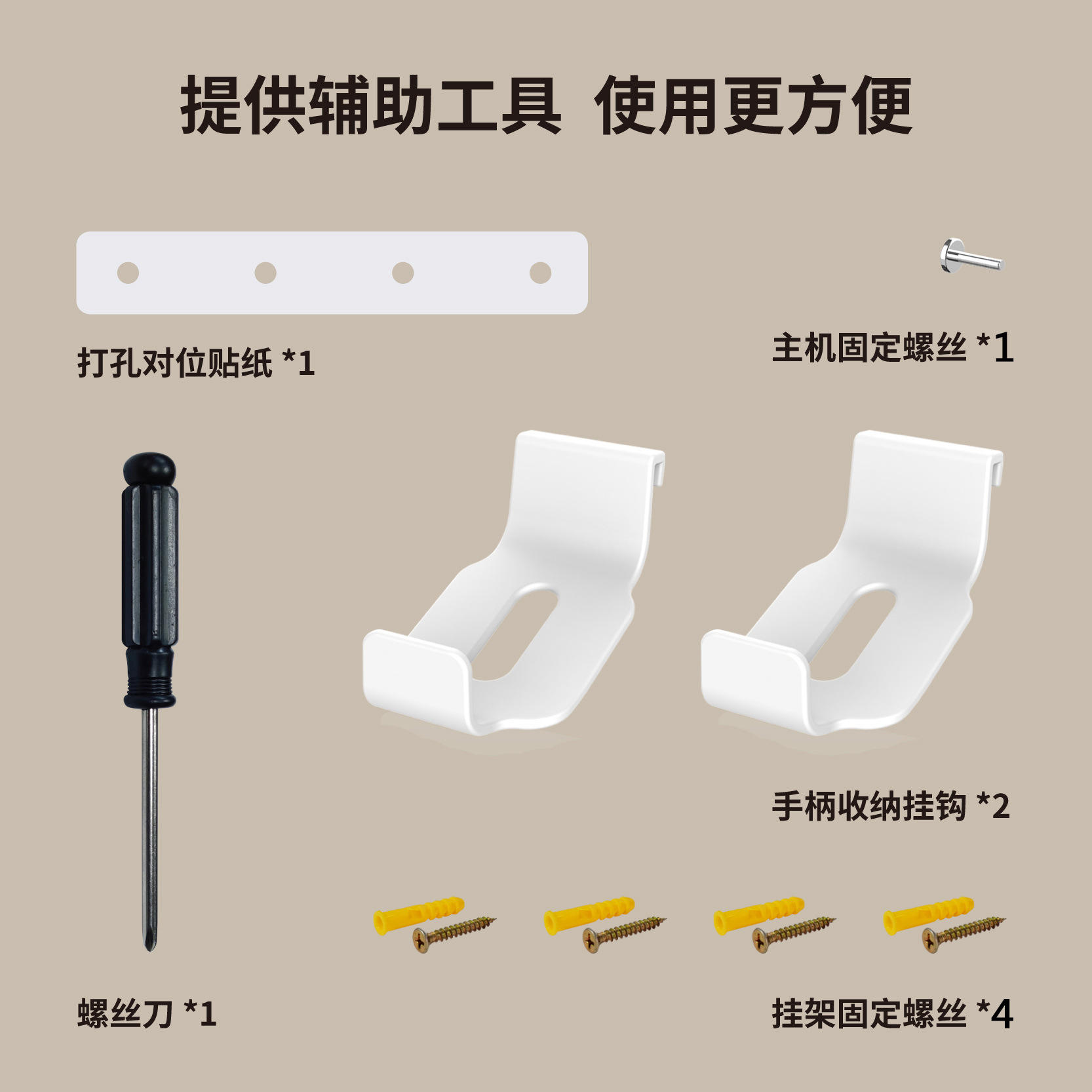 提供辅助工具 使用更方便

打孔对位贴纸 *1

主机固定螺丝 *1

手柄收纳挂钩 *2

螺丝刀 *1

挂架固定螺丝 *4