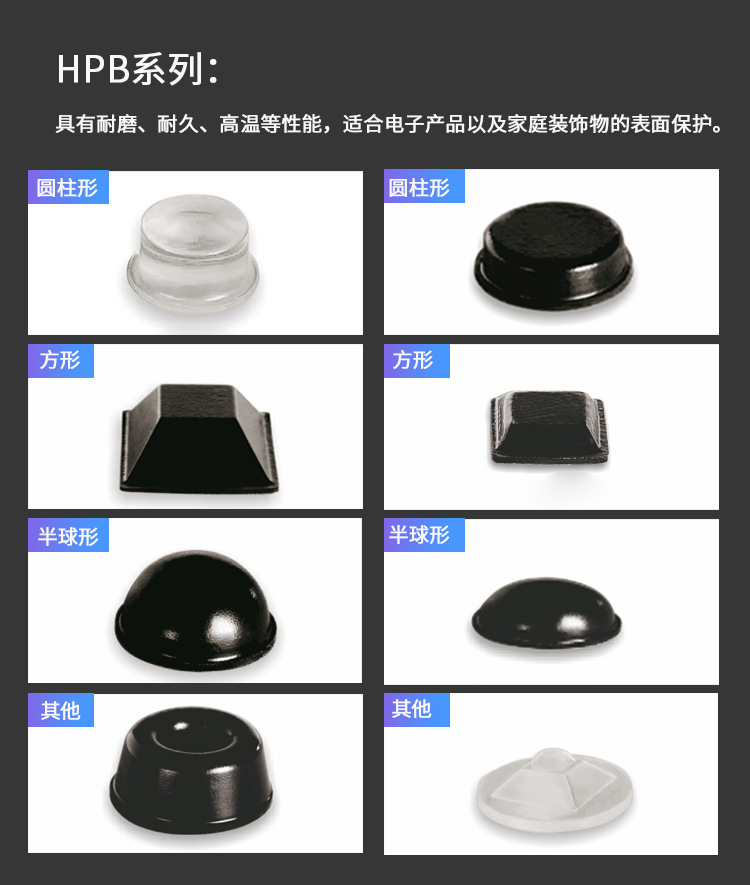 HPB系列：

具有耐磨、耐久、高温等性能，适合电子产品以及家庭装饰物的表面保护。

圆柱形

圆柱形

方形

方形

半球形

半球形

其他

其他