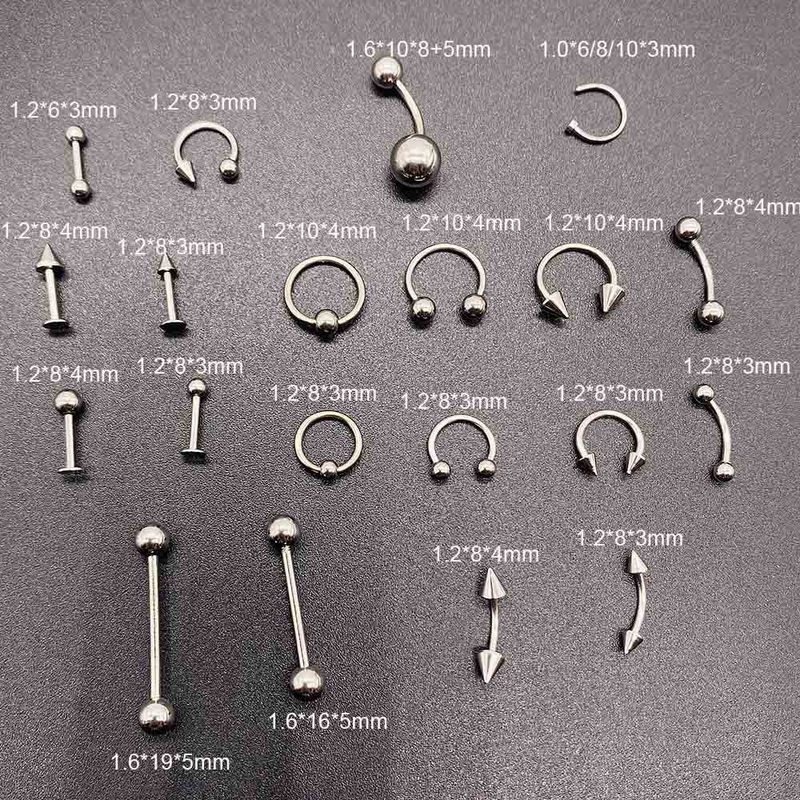 1.6*10*8+5mm
1.0*6/8/10*3mm
1.2*6*3mm
1.2*8*3mm

1.2*8*4mm
1.2*8*3mm
1.2*10*4mm
1.2*10*4mm
1.2*10*4mm
1.2*8*4mm

1.2*8*4mm
1.2*8*3mm
1.2*8*3mm
1.2*8*3mm
1.2*8*3mm
1.2*8*3mm

1.2*8*4mm
1.2*8*3mm

1.6*16*5mm
1.6*19*5mm