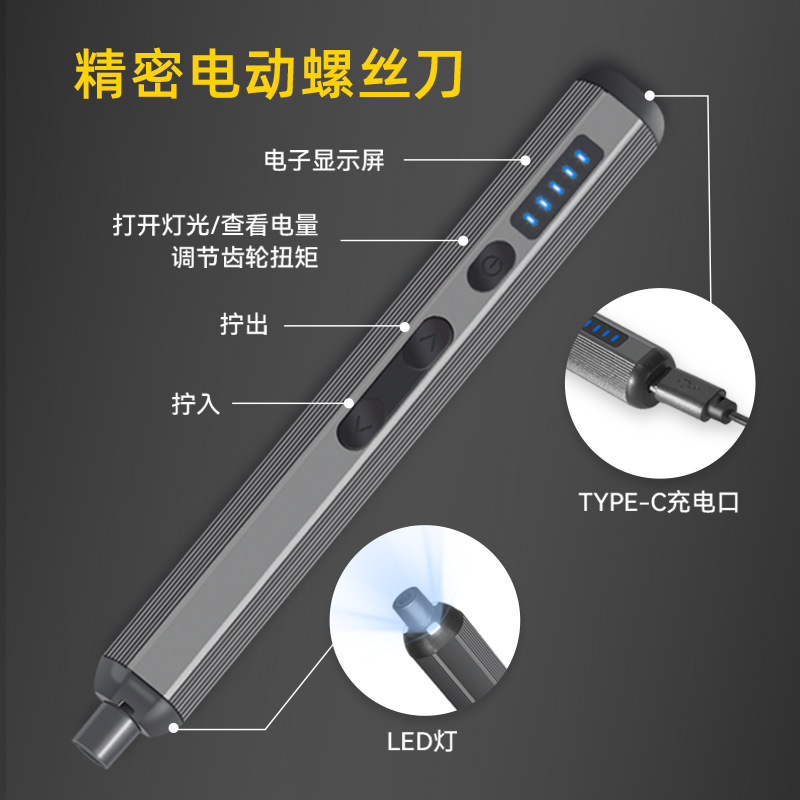 精密电动螺丝刀

电子显示屏

打开灯光/查看电量
调节齿轮扭矩

拧出

拧入

TYPE-C充电口

LED灯