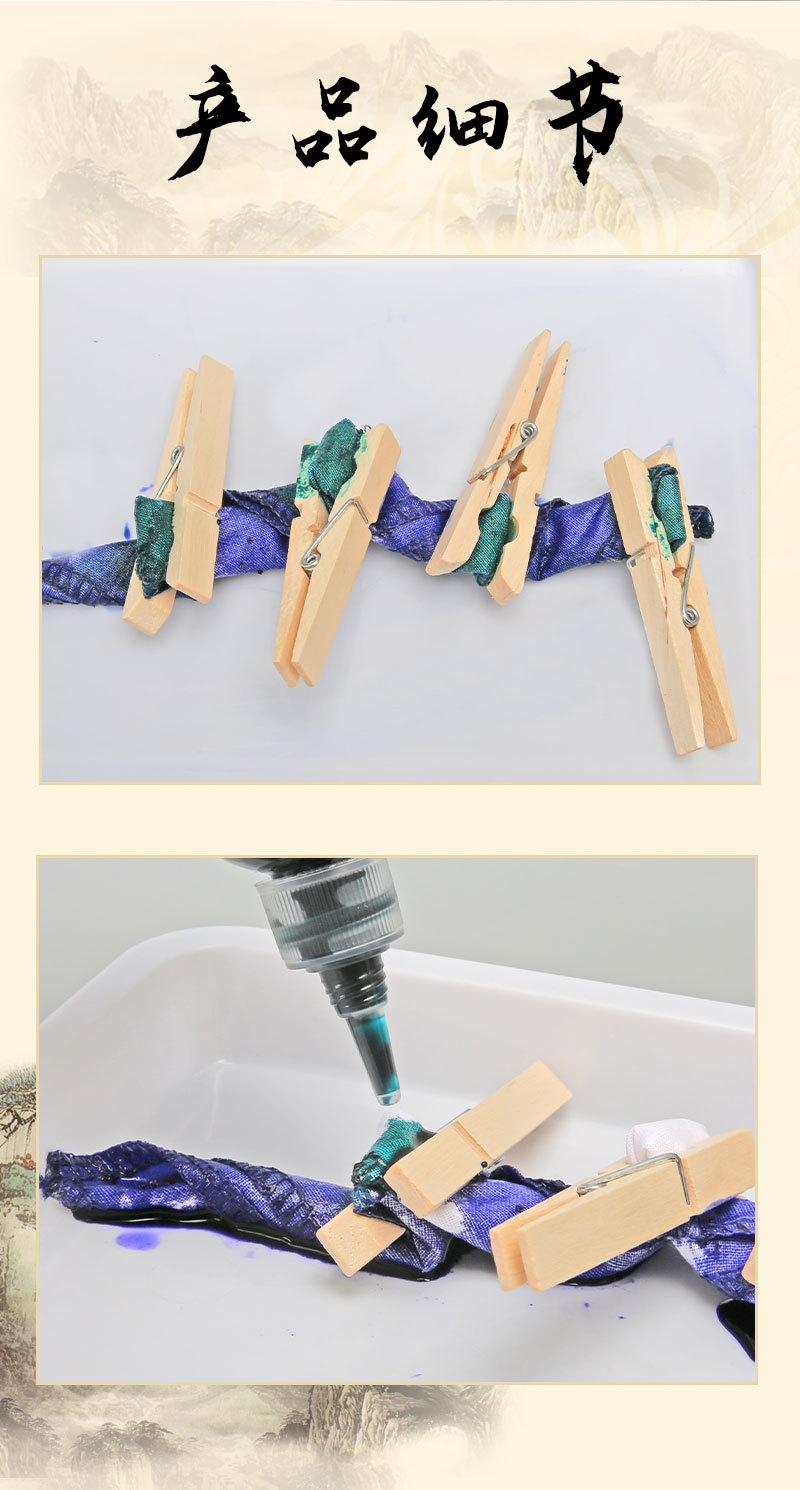 产品细节