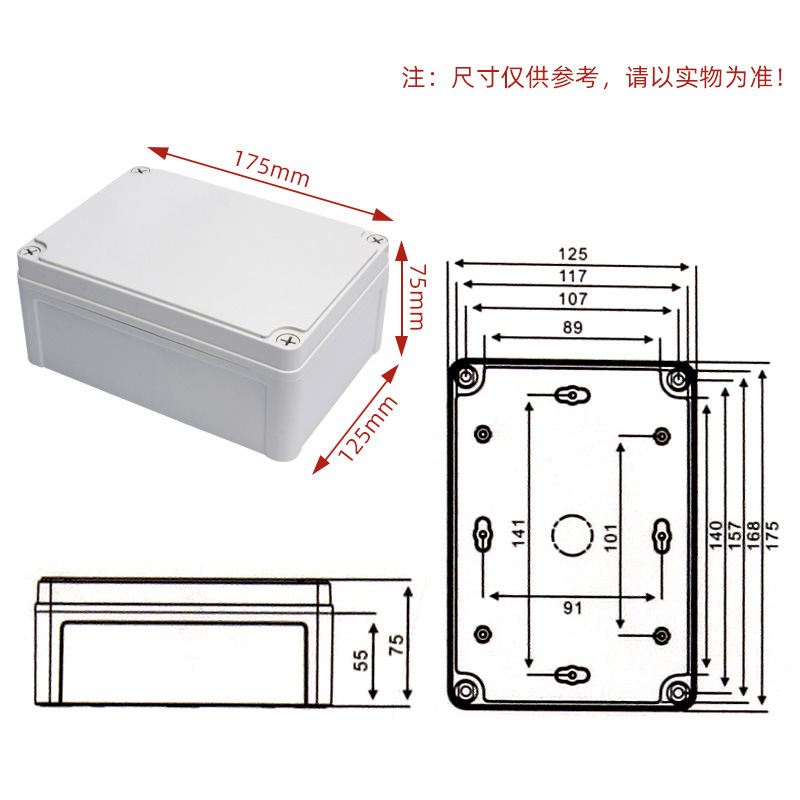 注：尺寸仅供参考，请以实物为准！

175mm

75mm

125mm

125
117
107
89

141
101
91

140
157
168
175

55
75