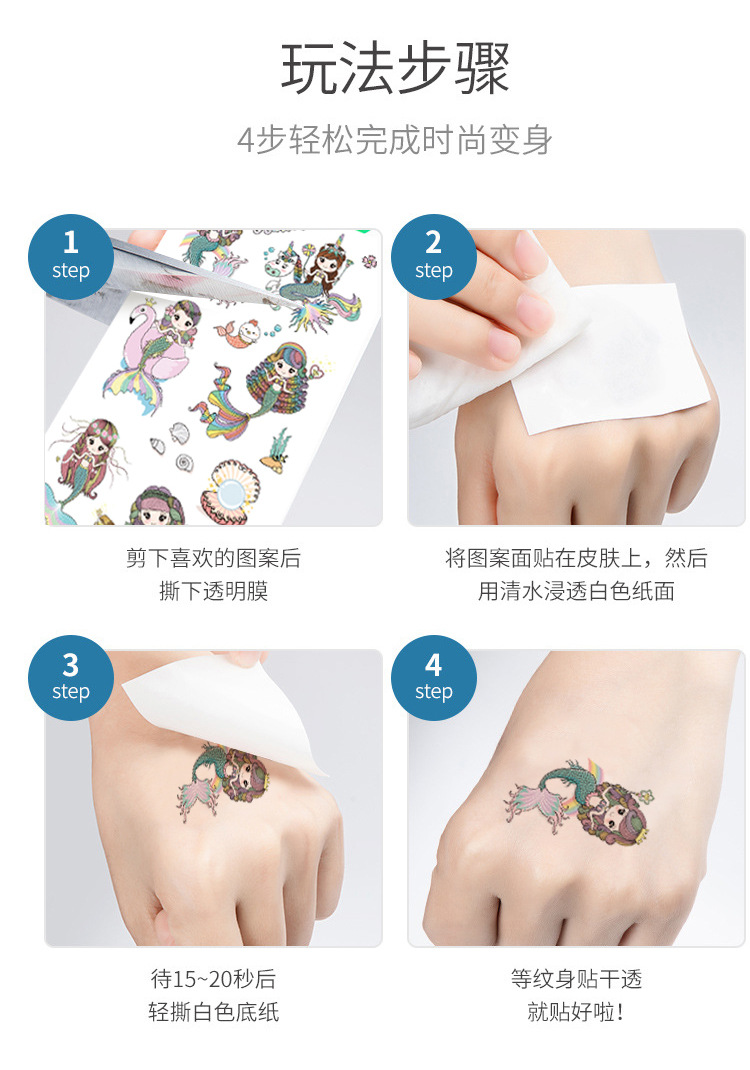 玩法步骤

4步轻松完成时尚变身

1
step

剪下喜欢的图案后
撕下透明膜

2
step

将图案面贴在皮肤上，然后
用清水浸透白色纸面

3
step

待15~20秒后
轻撕白色底纸

4
step

等纹身贴干透
就贴好啦！